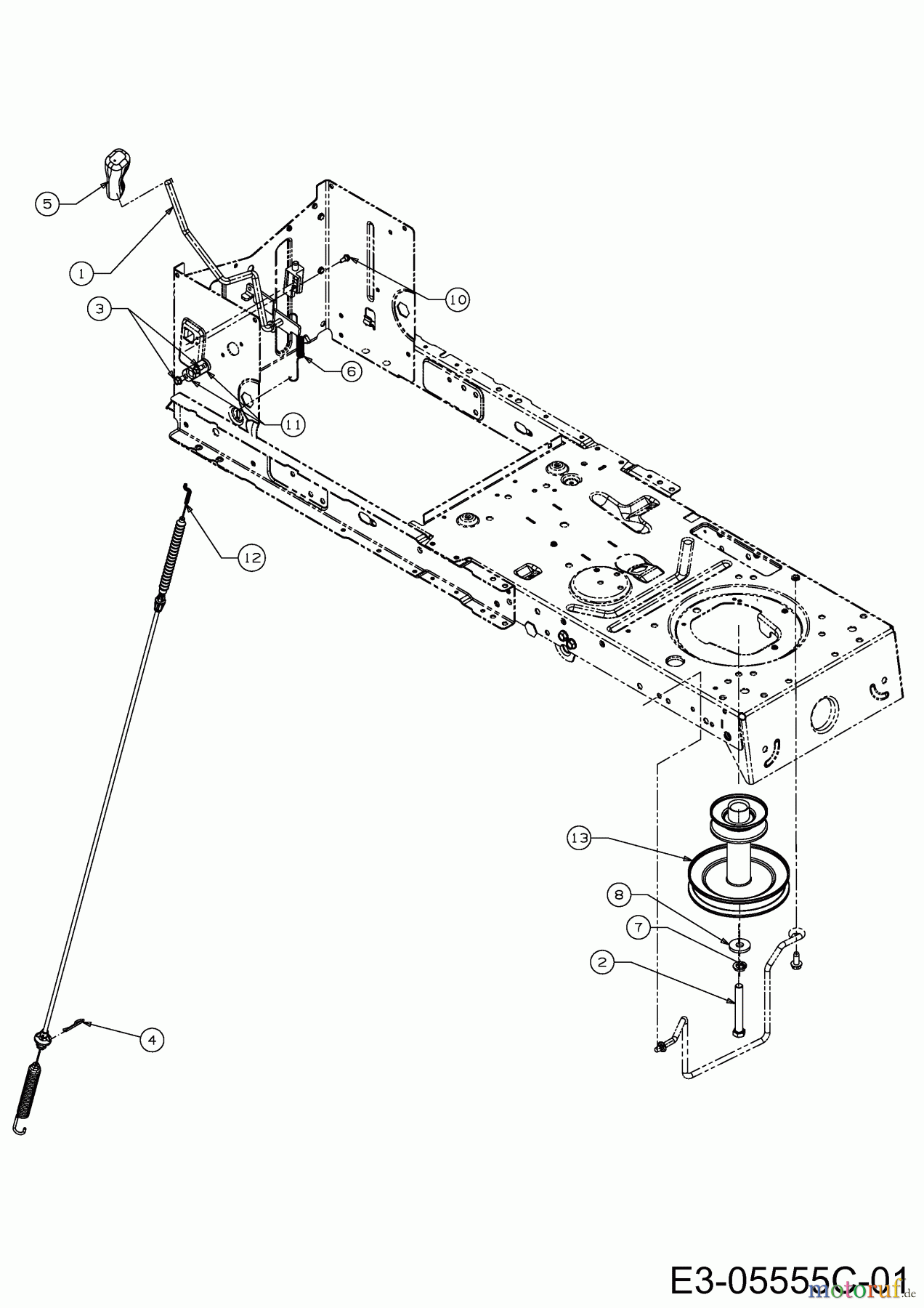 5
1
3
10
6
11
12
13
8
7
2
4
E3-05555C-01
motoruf.de