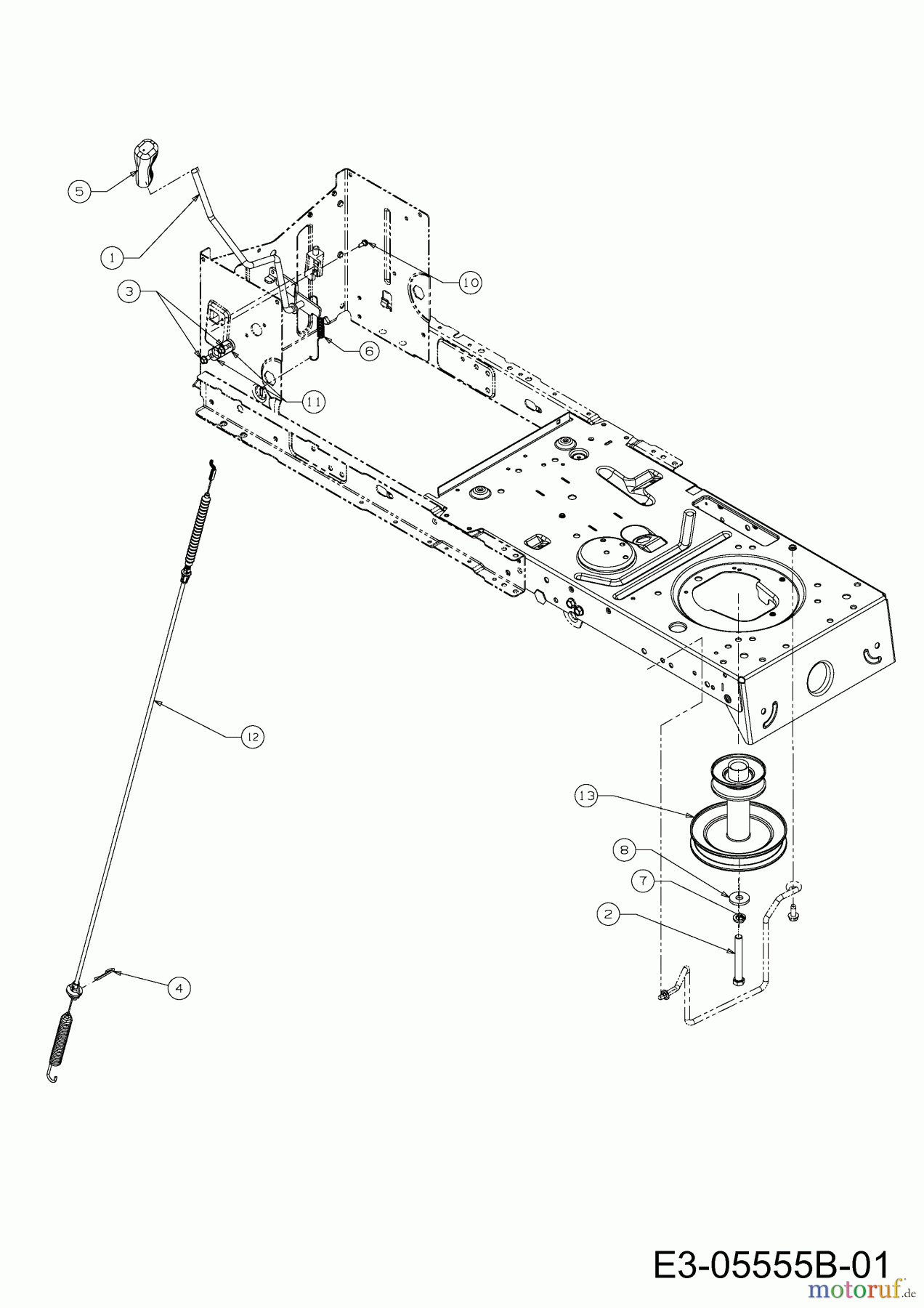 5

1

3

10

6

11

12

13

8

7

2

4

E3-05555B-01

motoruf.de