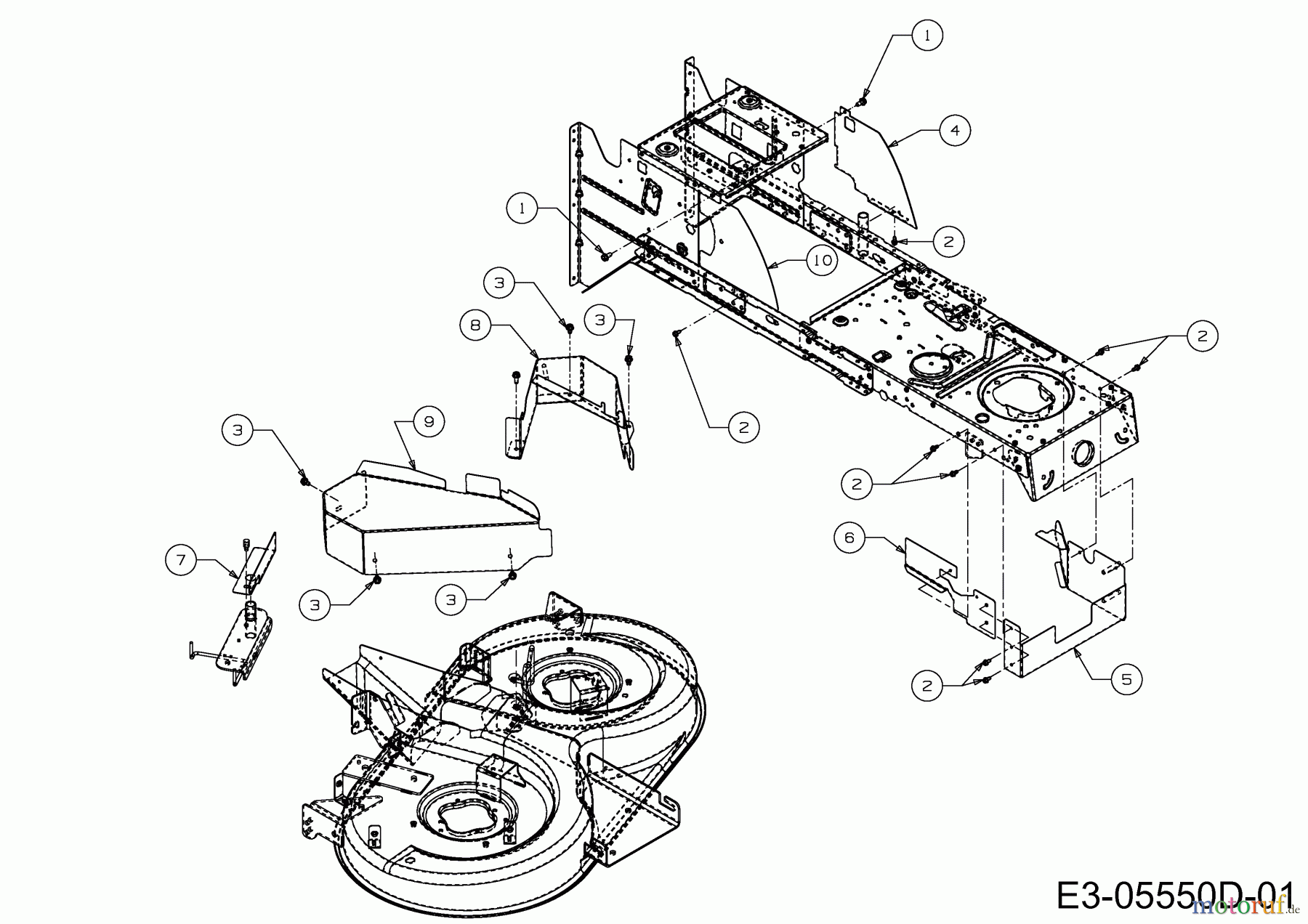 1
4
1
2
10
3
3
8
2
2
3
9
2
6
7
3
3
2
5
E3-05550D-01
motoruf.de