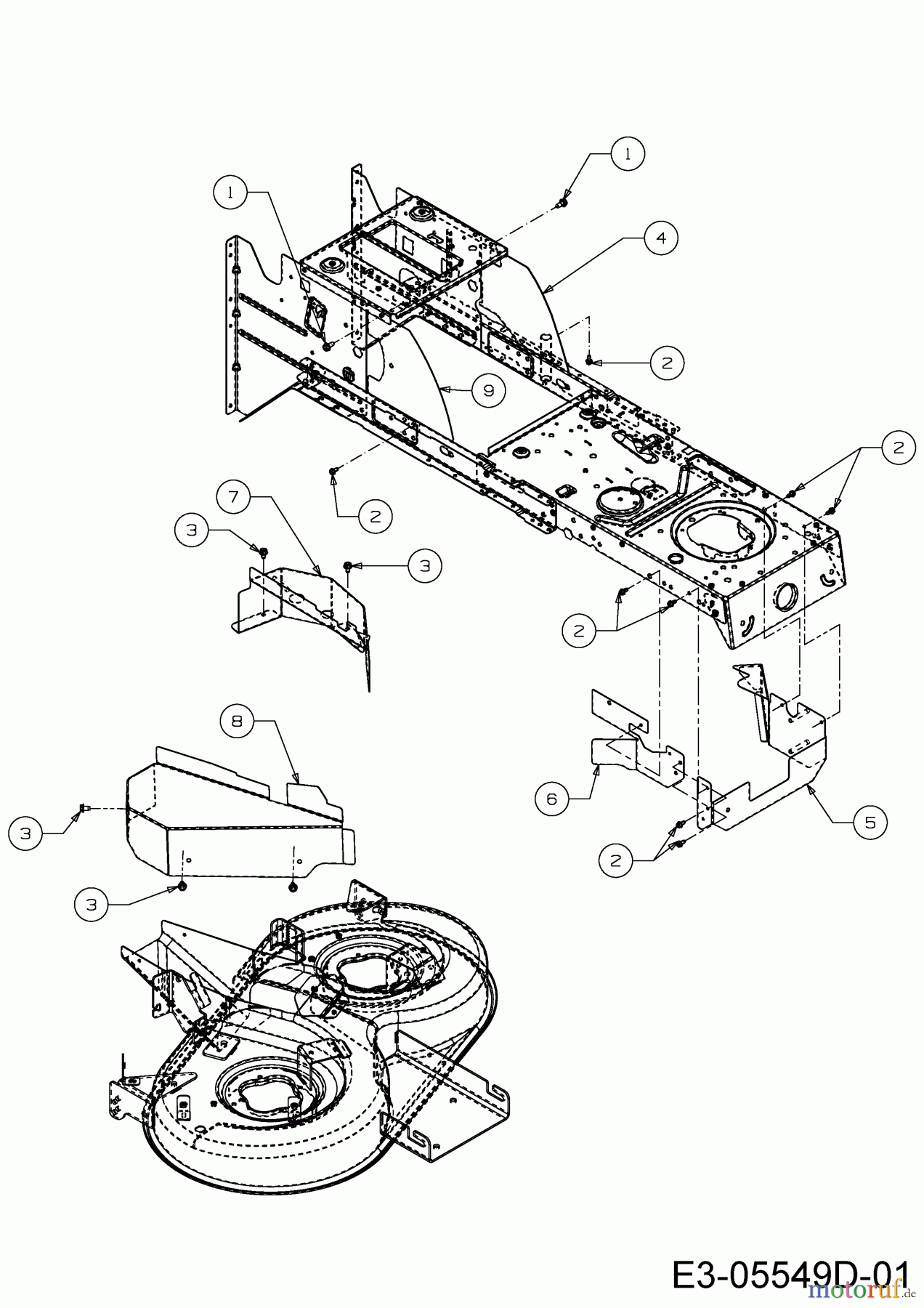 1
1
4
2
9
2
2
7
3
3
2
8
6
5
3
2
3
E3-05549D-01
motoruf.de