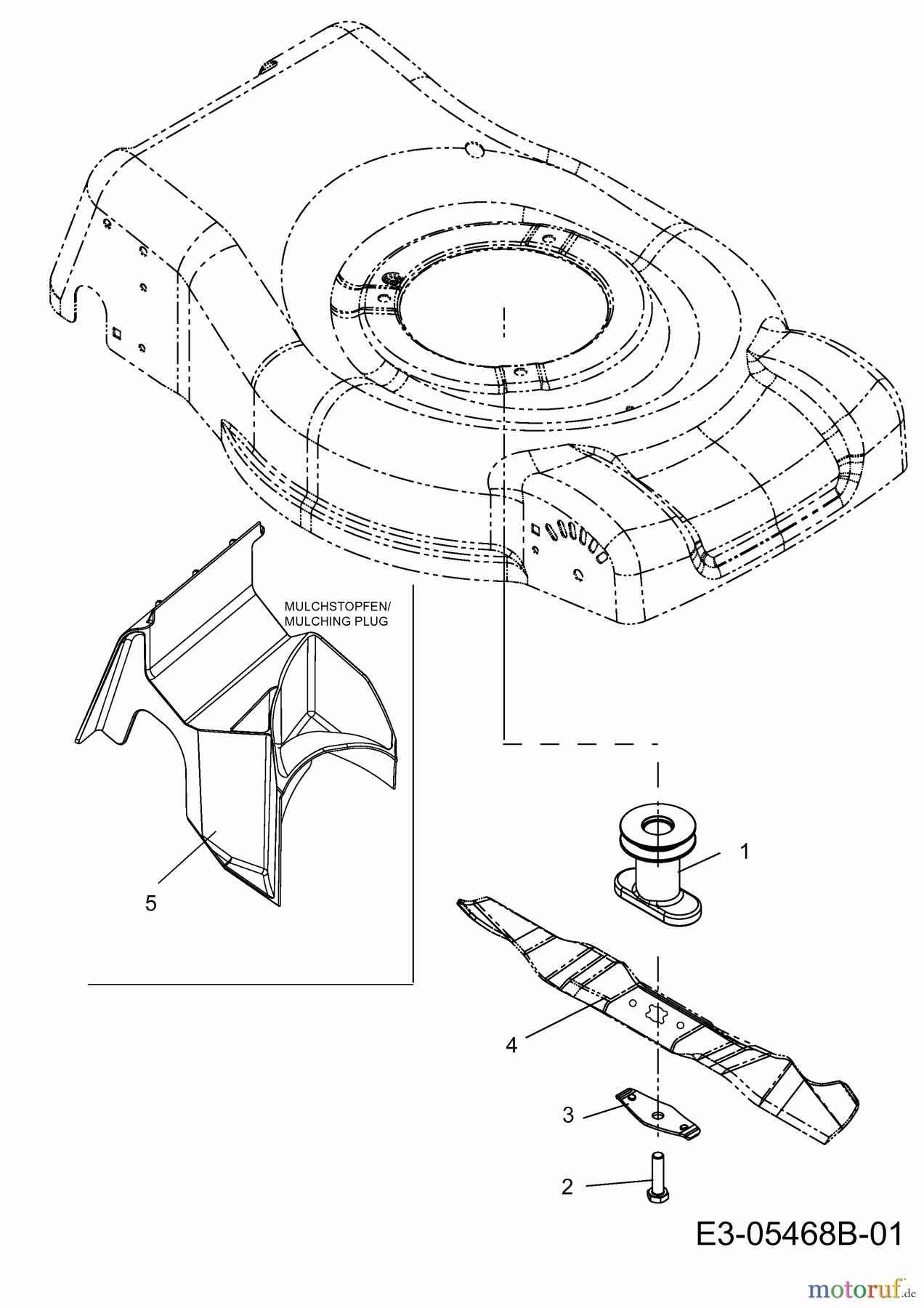 MULCHSTOPFEN/
MULCHING PLUG

5

1

4

3

2

E3-05468B-01

motoruf.de