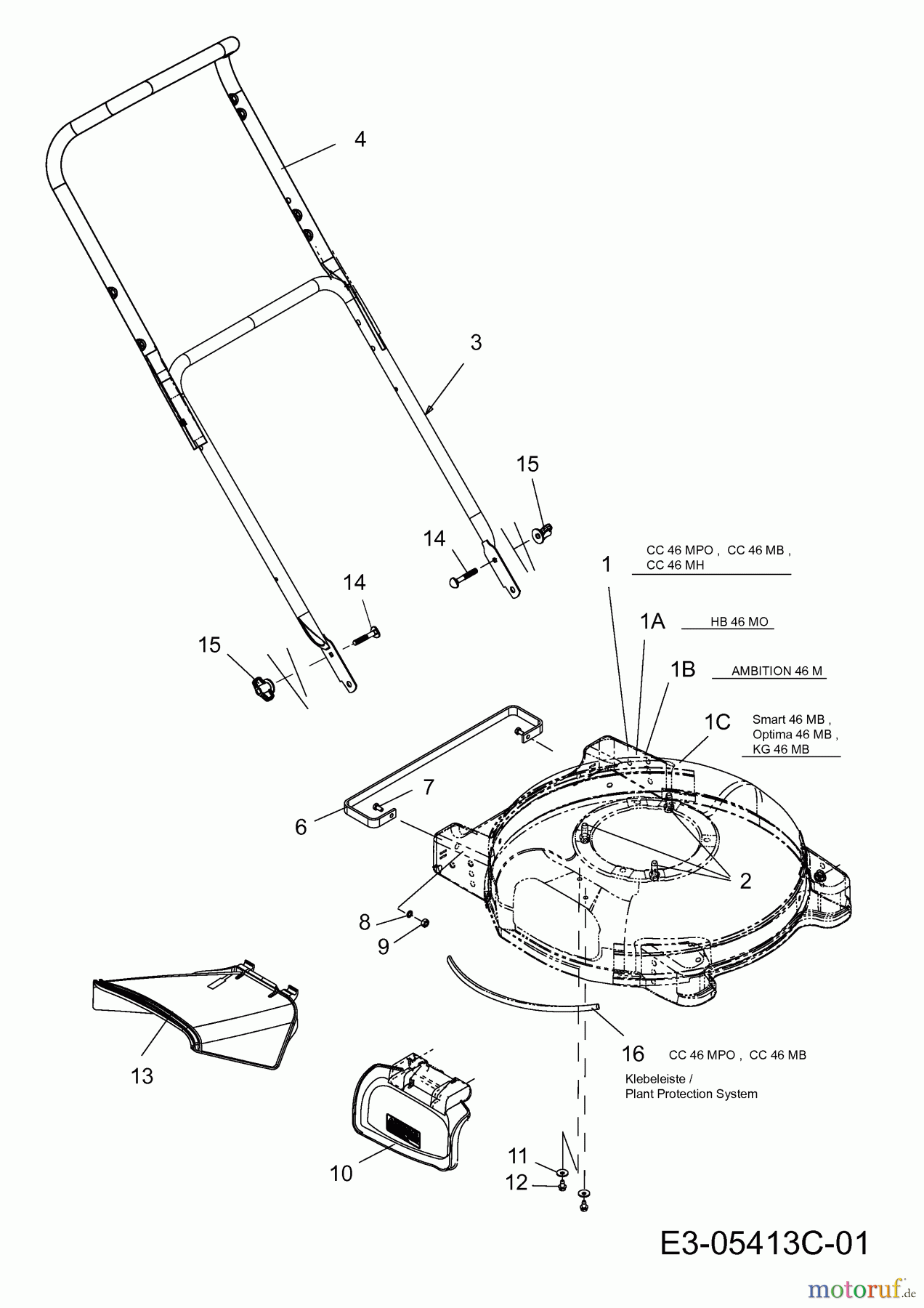 4

3

15

14

14

15

1 CC 46 MPO , CC 46 MB , CC 46 MH

1A HB 46 MO

1B AMBITION 46 M

1C Smart 46 MB , Optima 46 MB , KG 46 MB

7

6

2

8

9

13

16 CC 46 MPO , CC 46 MB

Klebeleiste / Plant Protection System

10

11

12

E3-05413C-01

motoruf.de