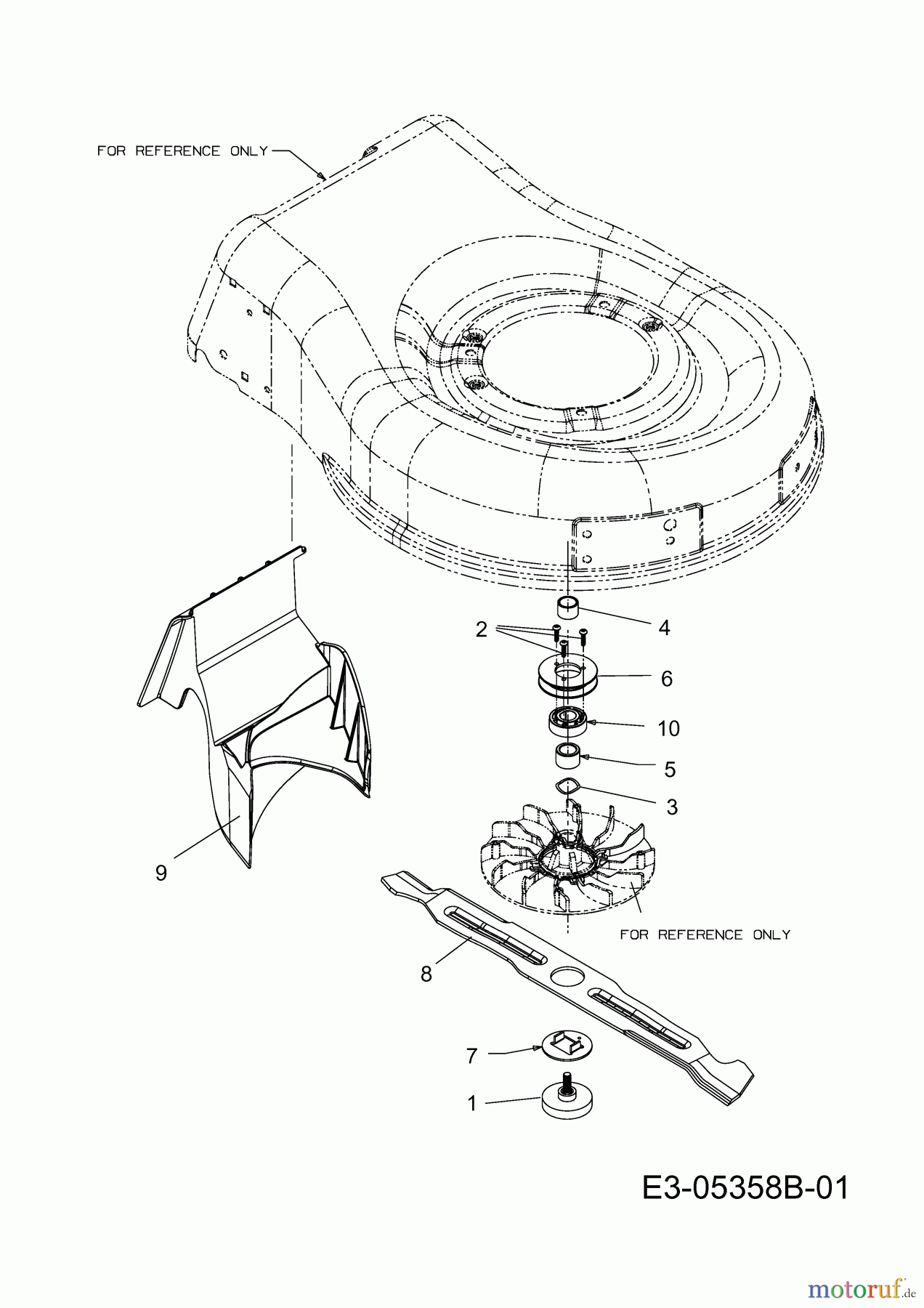 FOR REFERENCE ONLY

2

4

6

10

5

3

9

FOR REFERENCE ONLY

8

7

1

E3-05358B-01

motoruf.de