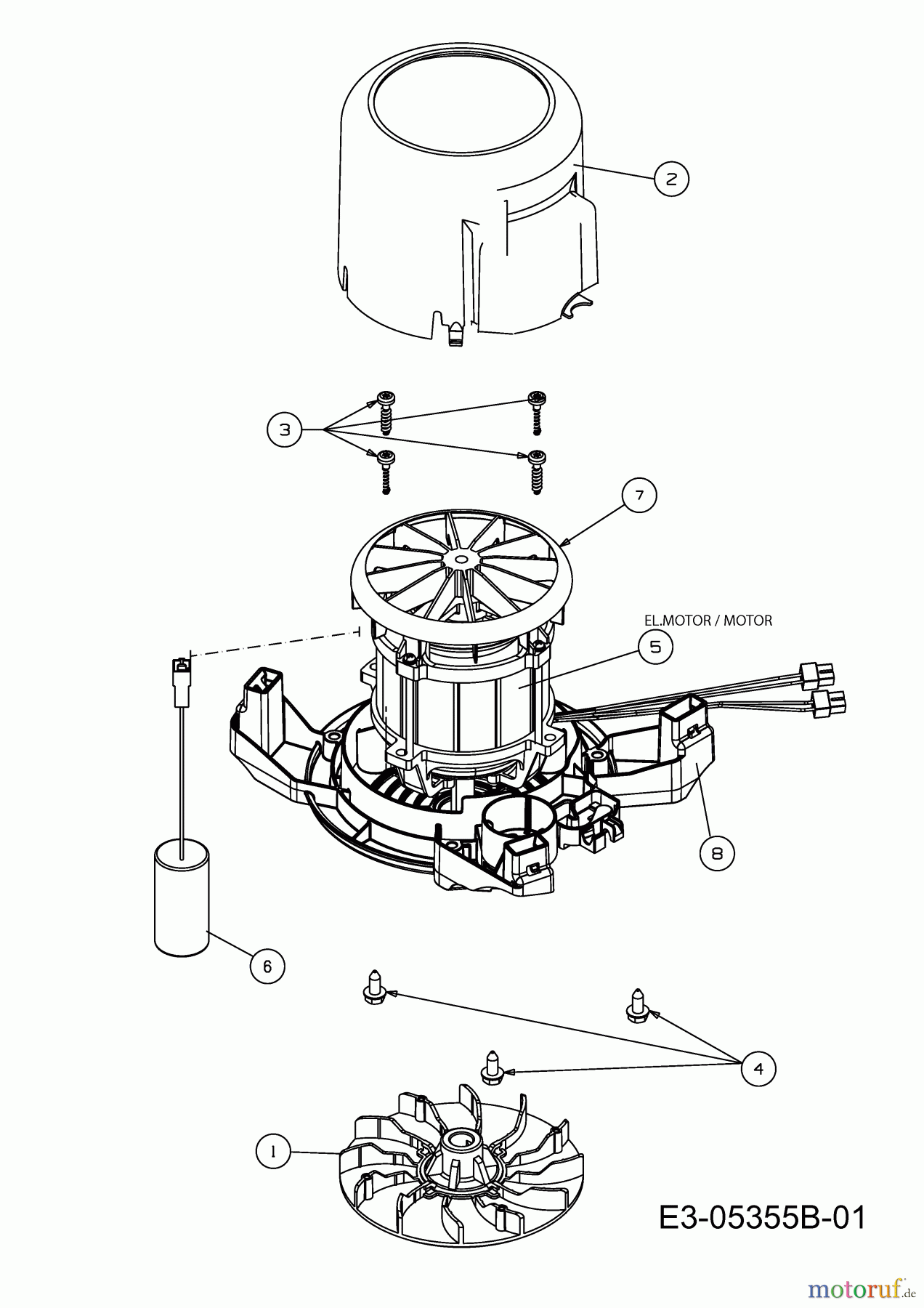 2

3

7

EL.MOTOR / MOTOR

5

8

6

4

1

E3-05355B-01

motoruf.de