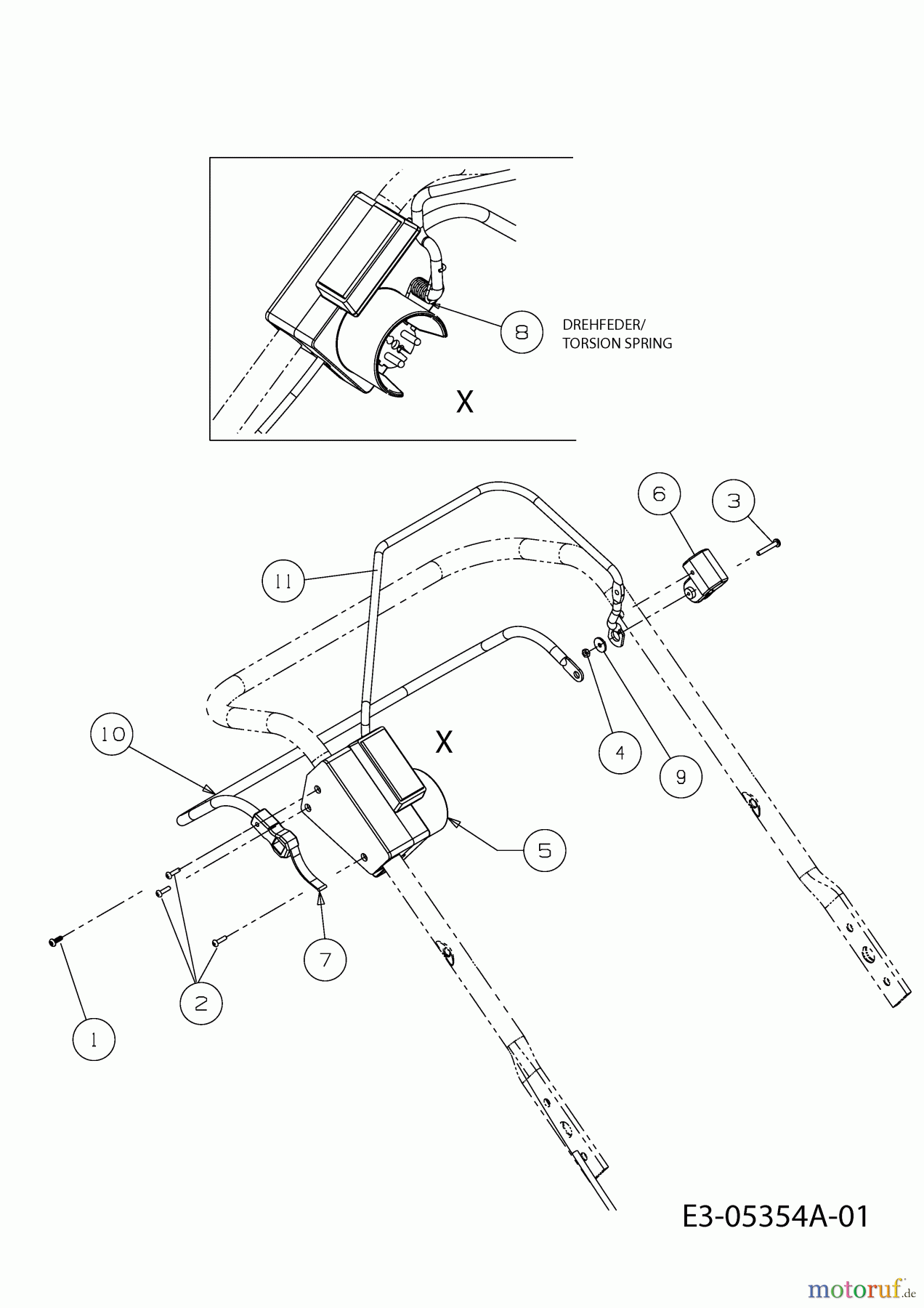 8
DREHFEDER/
TORSION SPRING
X

6
3
11
4
9
10
X
5
7
2
1

E3-05354A-01

motoruf.de