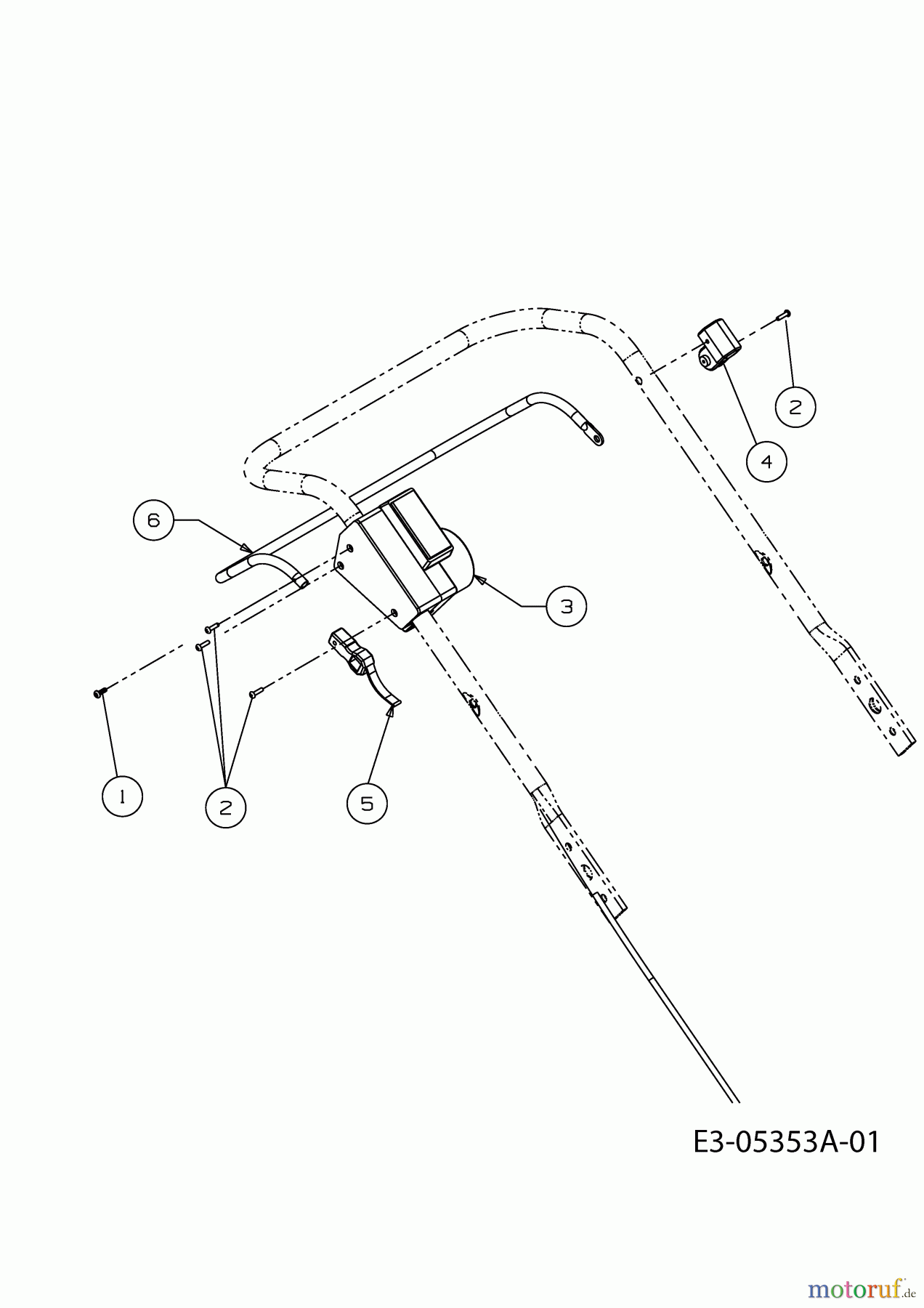 2

4

6

3

1

2

5

E3-05353A-01

motoruf.de