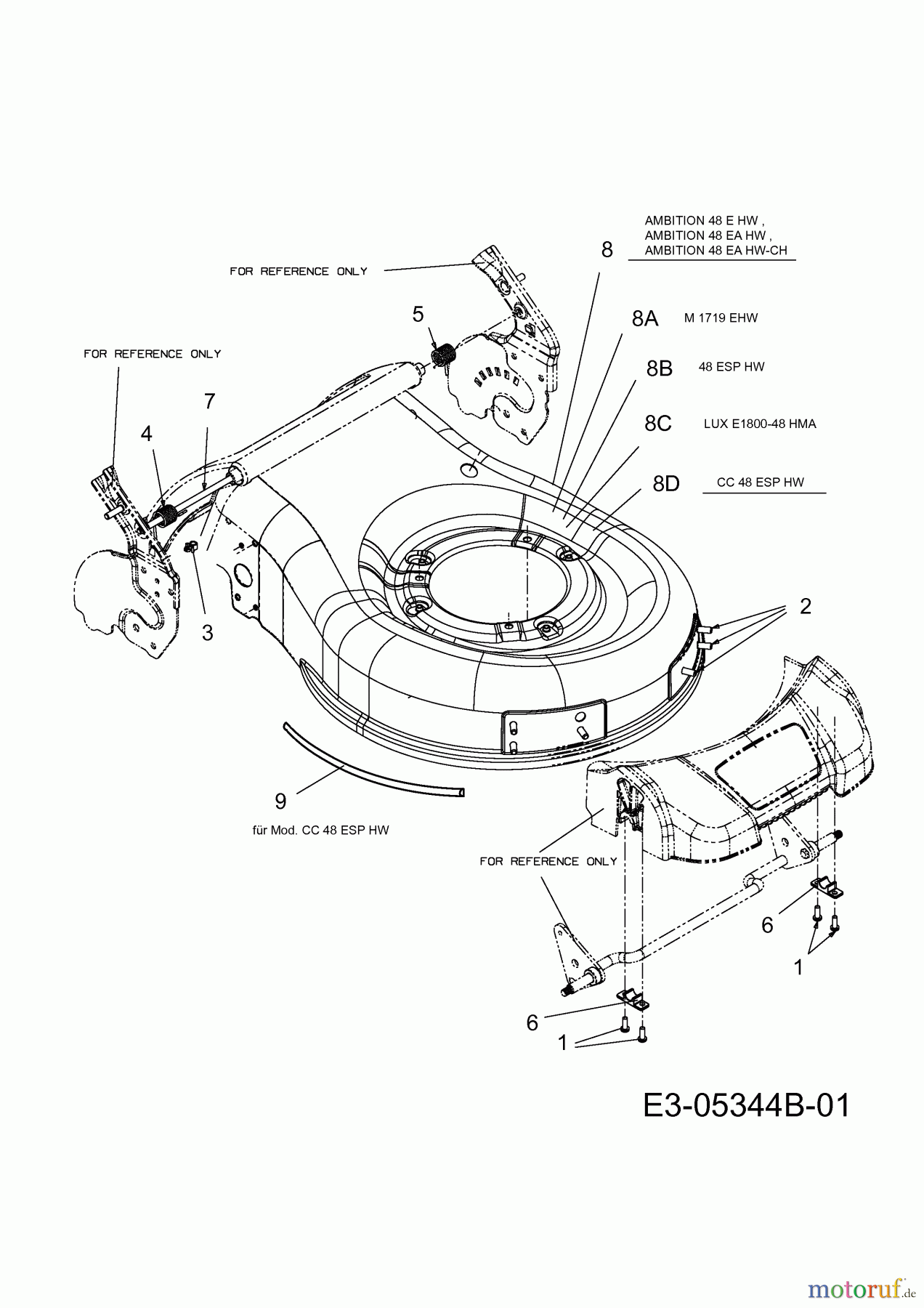 AMBITION 48 E HW ,
AMBITION 48 EA HW ,
AMBITION 48 EA HW-CH

8

FOR REFERENCE ONLY

8A M 1719 EHW

5

FOR REFERENCE ONLY

8B 48 ESP HW

7

8C LUX E1800-48 HMA

4

8D CC 48 ESP HW

3

2

9

für Mod. CC 48 ESP HW

FOR REFERENCE ONLY

6

1

6

1

E3-05344B-01

motoruf.de