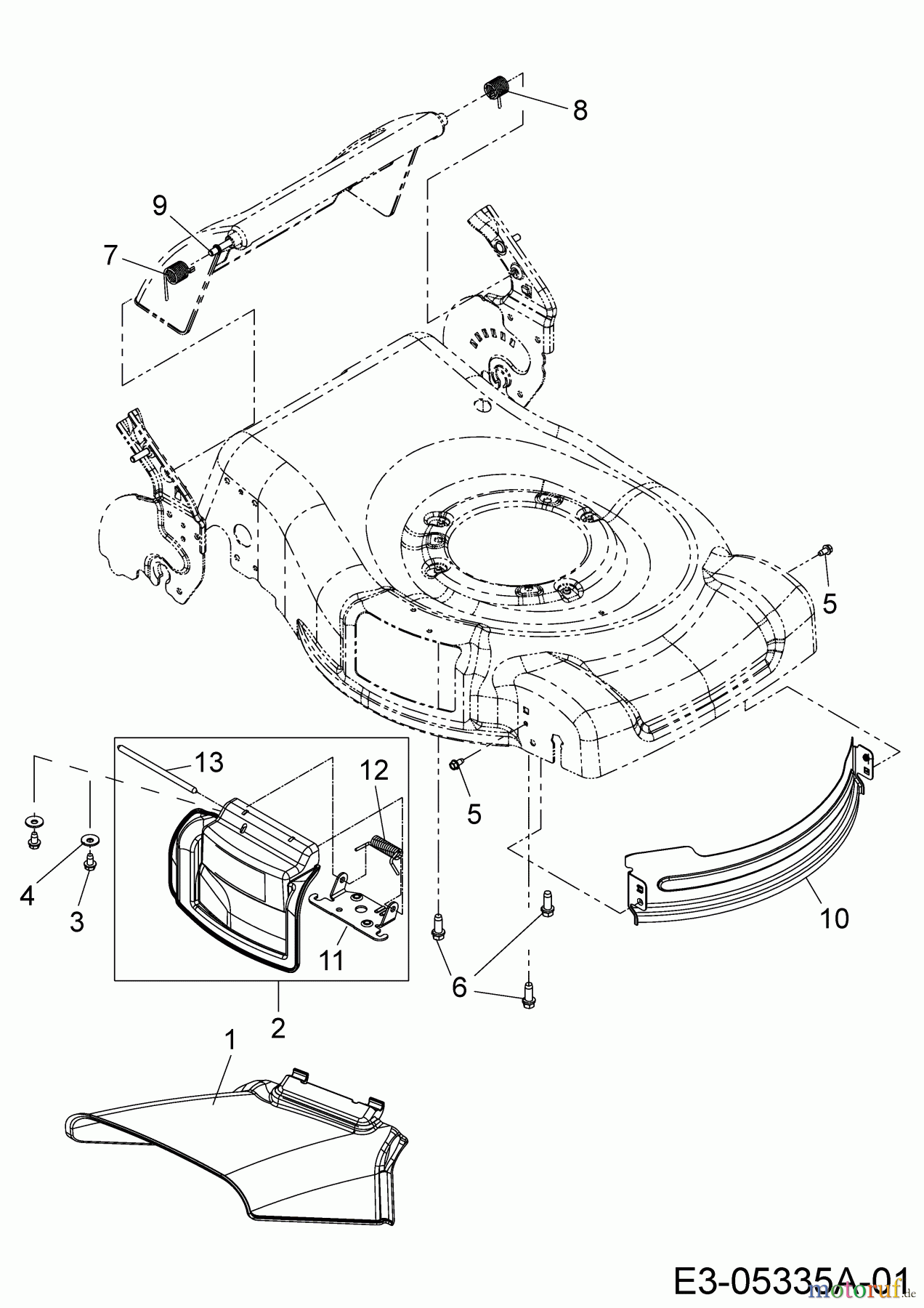 8
9
7
5
13
12
5
4
3
11
10
6
2
1
E3-05335A-01
motoruf.de