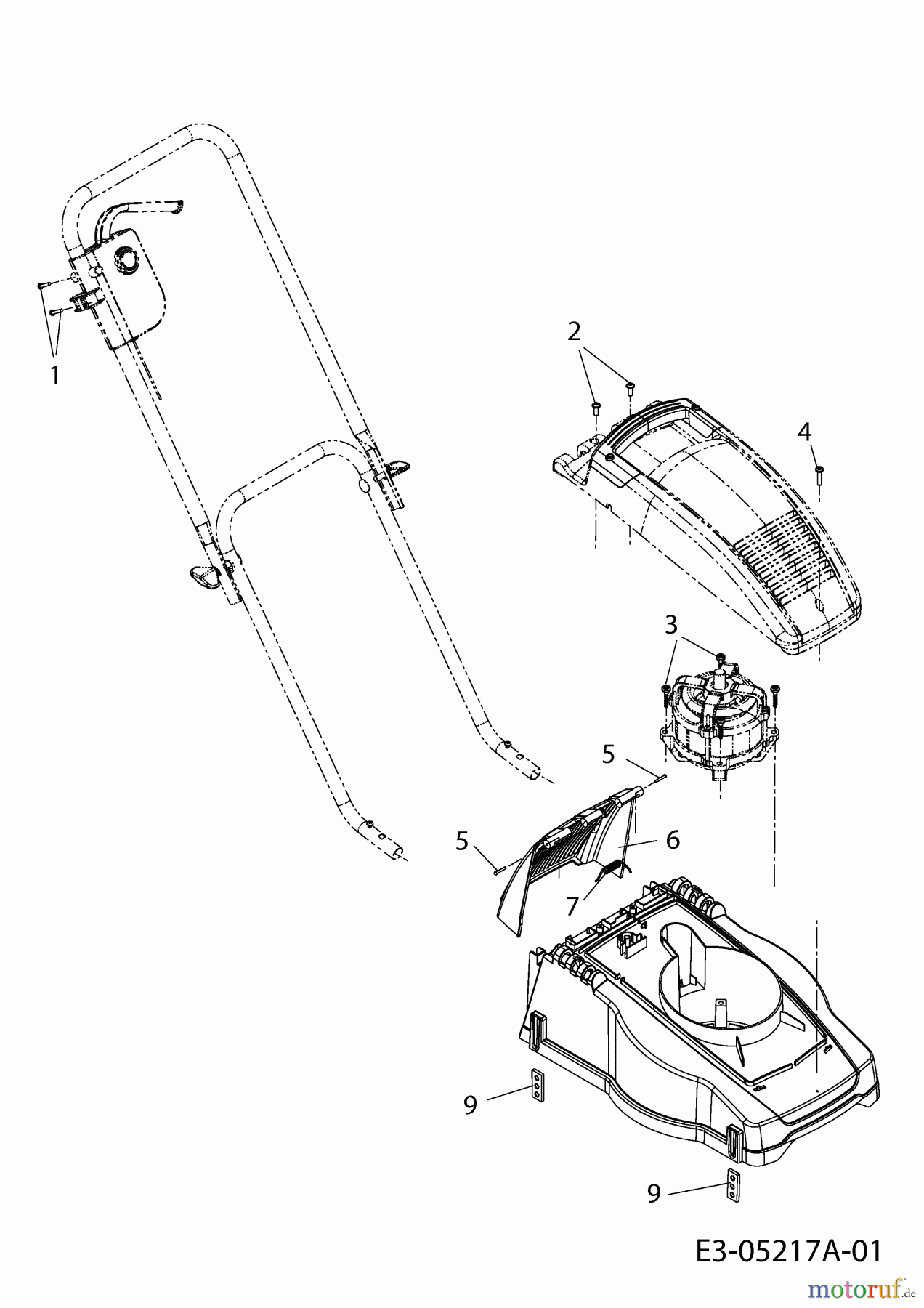 1

2

4

3

5

5

6

7

9

9

E3-05217A-01

motoruf.de