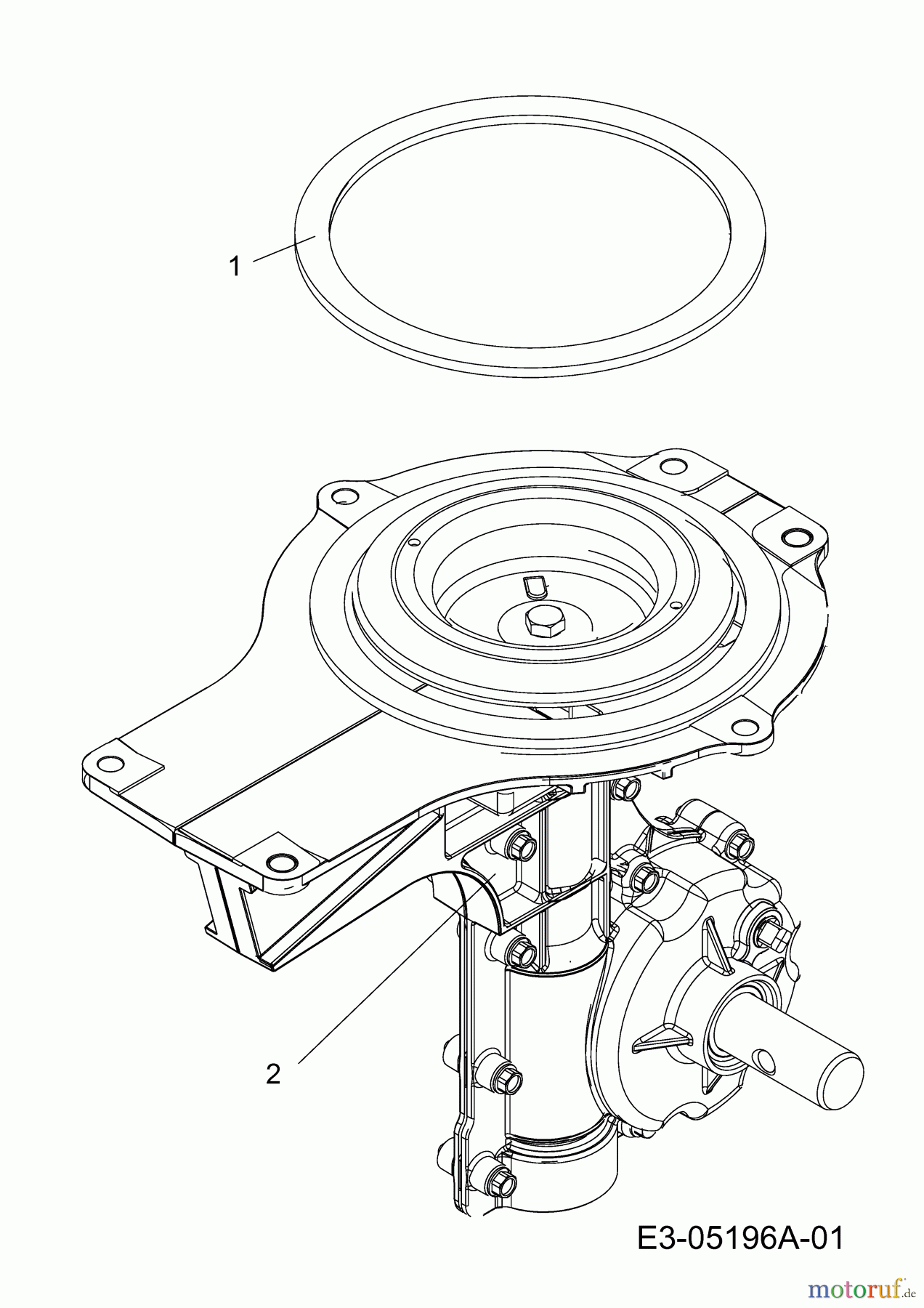 1

2

E3-05196A-01

motoruf.de