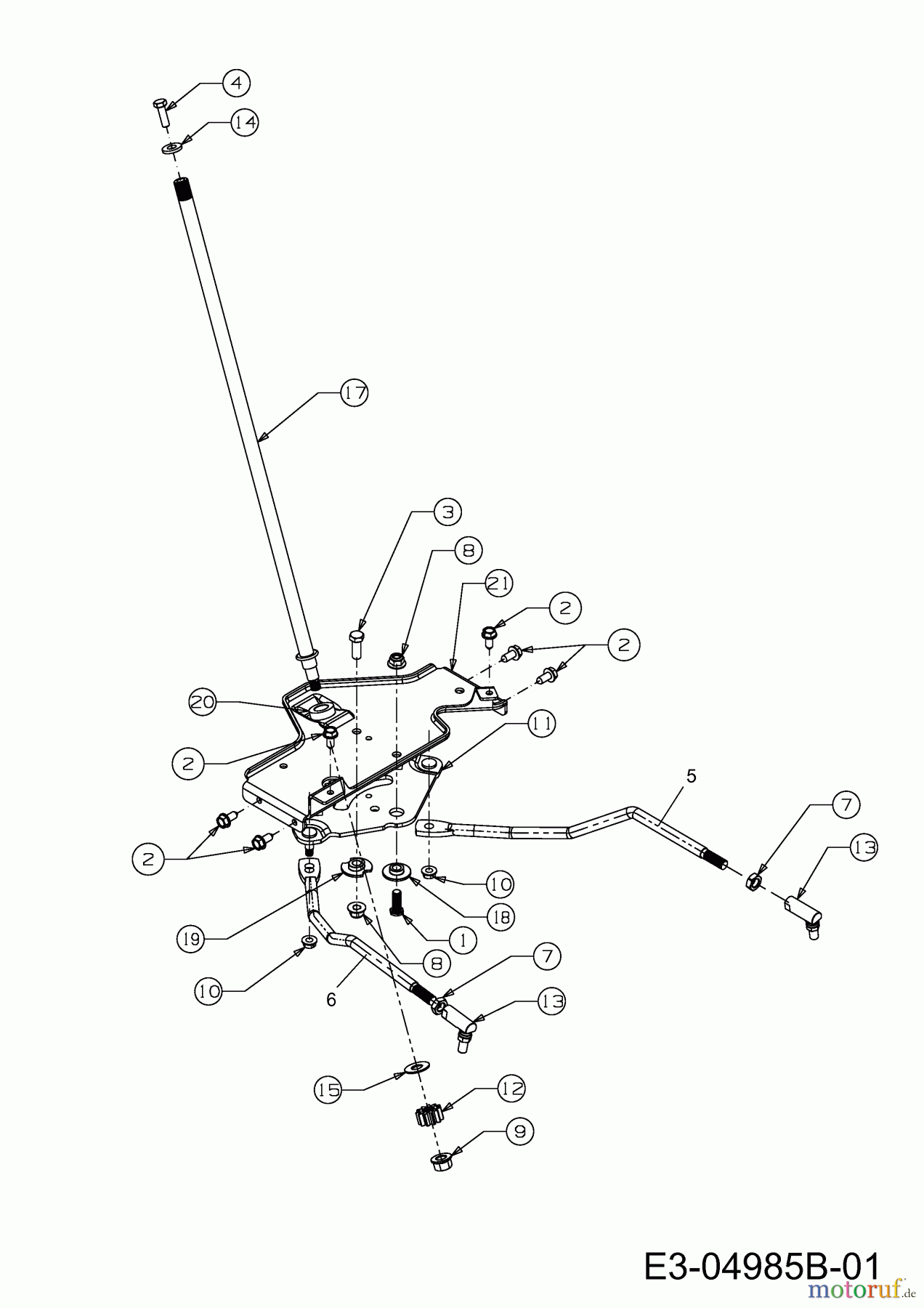 4
14
17
3
8
21
2
2
20
11
2
5
7
13
2
10
18
19
1
8
7
10
6
13
15
12
9
E3-04985B-01
motoruf.de