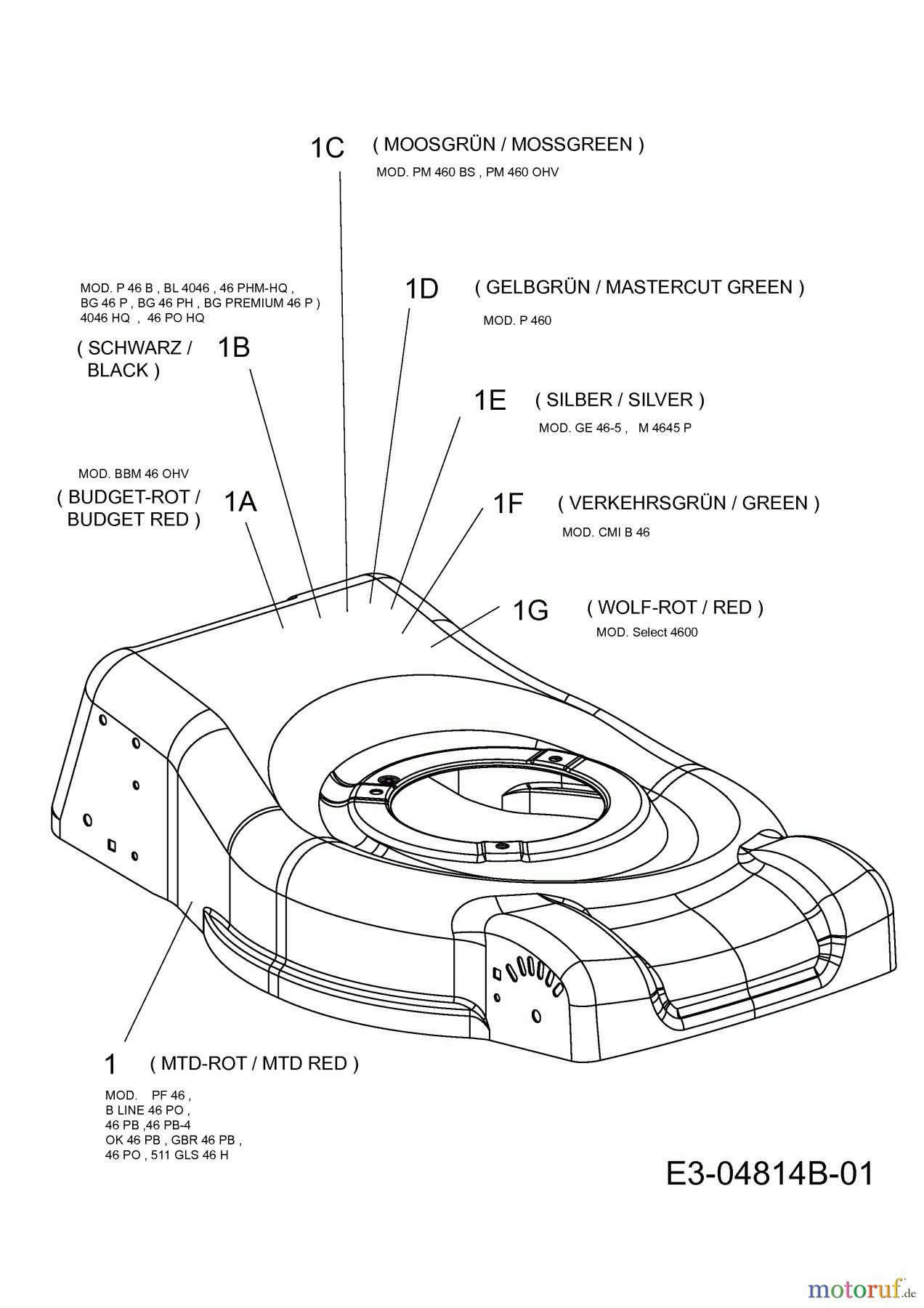 1C ( MOOSGRÜN / MOSSGREEN )
MOD. PM 460 BS , PM 460 OHV

MOD. P 46 B , BL 4046 , 46 PHM-HQ , BG 46 P , BG 46 PH , BG PREMIUM 46 P ) 4046 HQ , 46 PO HQ

( SCHWARZ / BLACK ) 1B

1D ( GELBGRÜN / MASTERCUT GREEN )
MOD. P 460

1E ( SILBER / SILVER )
MOD. GE 46-5 , M 4645 P

MOD. BBM 46 OHV
( BUDGET-ROT / BUDGET RED ) 1A

1F ( VERKEHRSGRÜN / GREEN )
MOD. CMI B 46

1G ( WOLF-ROT / RED )
MOD. Select 4600

1 ( MTD-ROT / MTD RED )
MOD. PF 46 , B LINE 46 PO , 46 PB ,46 PB-4 OK 46 PB , GBR 46 PB , 46 PO , 511 GLS 46 H

E3-04814B-01

motoruf.de