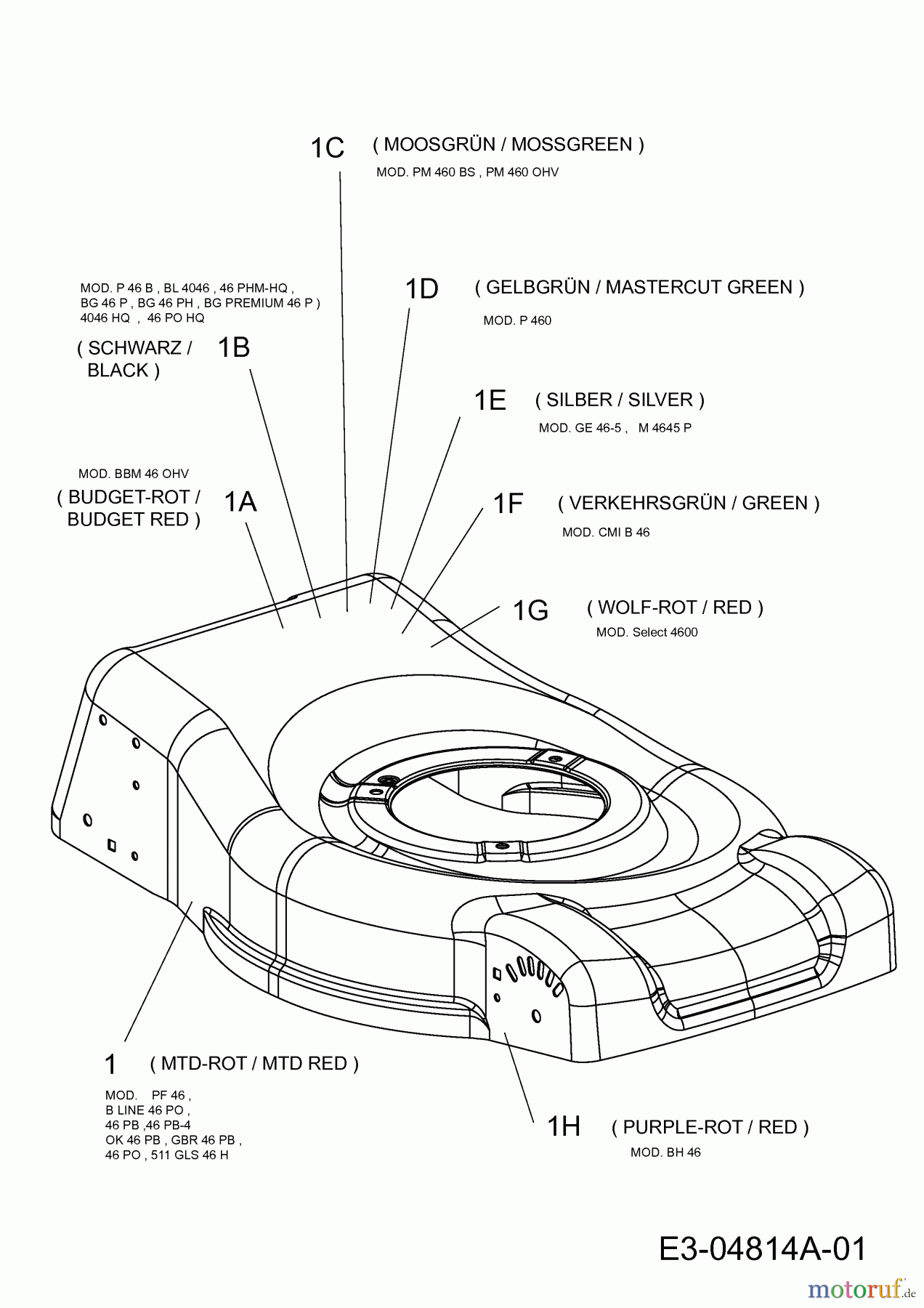 1C ( MOOSGRÜN / MOSSGREEN )
MOD. PM 460 BS , PM 460 OHV

MOD. P 46 B , BL 4046 , 46 PHM-HQ , BG 46 P , BG 46 PH , BG PREMIUM 46 P ) 4046 HQ , 46 PO HQ

( SCHWARZ / BLACK ) 1B

1D ( GELBGRÜN / MASTERCUT GREEN )
MOD. P 460

1E ( SILBER / SILVER )
MOD. GE 46-5 , M 4645 P

MOD. BBM 46 OHV
( BUDGET-ROT / BUDGET RED ) 1A

1F ( VERKEHRSGRÜN / GREEN )
MOD. CMI B 46

1G ( WOLF-ROT / RED )
MOD. Select 4600

1 ( MTD-ROT / MTD RED )
MOD. PF 46 ,
B LINE 46 PO ,
46 PB ,46 PB-4
OK 46 PB , GBR 46 PB ,
46 PO , 511 GLS 46 H

1H ( PURPLE-ROT / RED )
MOD. BH 46

E3-04814A-01

motoruf.de