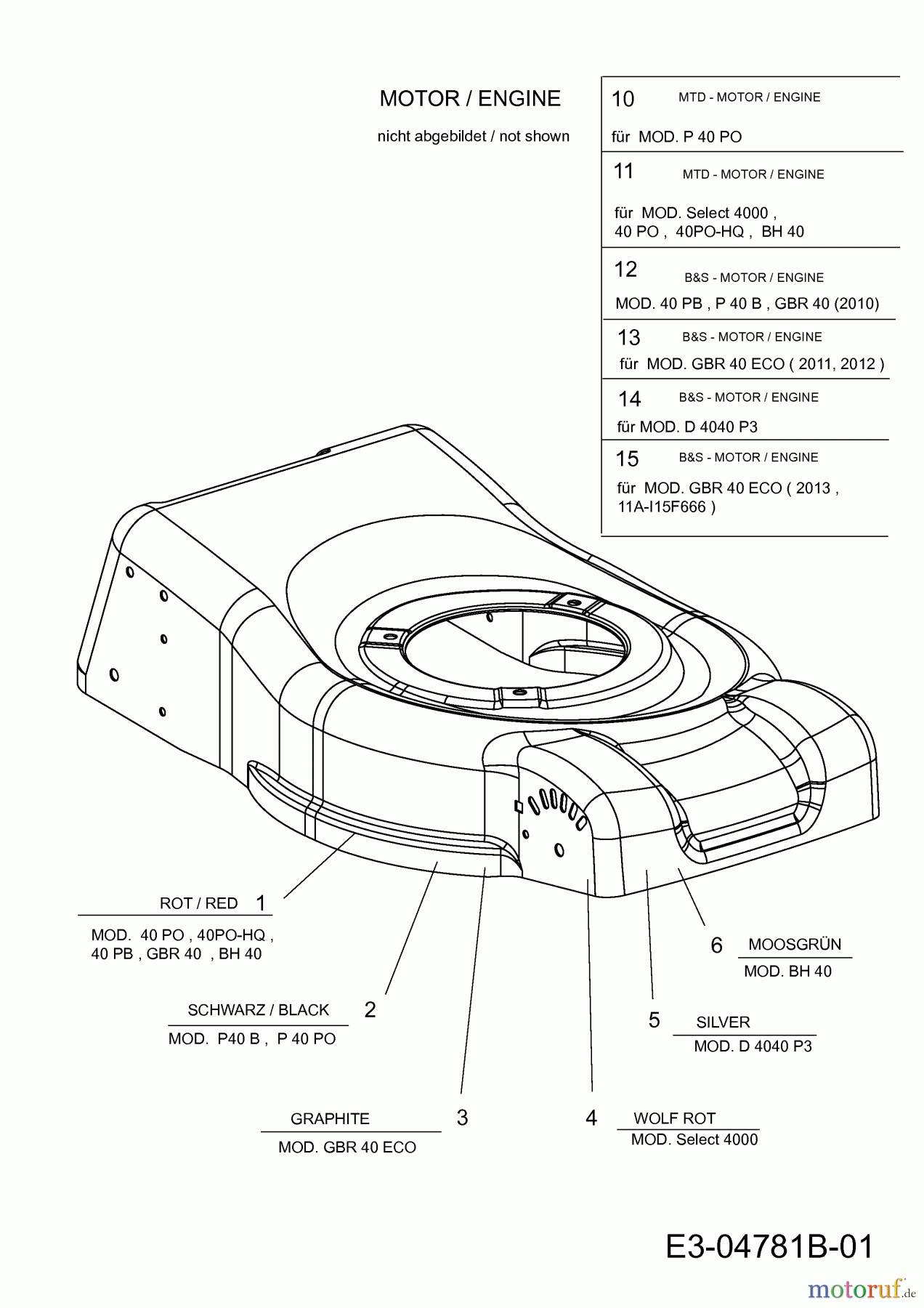 MOTOR / ENGINE

nicht abgebildet / not shown

10 MTD - MOTOR / ENGINE

für MOD. P 40 PO

11 MTD - MOTOR / ENGINE

für MOD. Select 4000 , 40 PO , 40PO-HQ , BH 40

12 B&S - MOTOR / ENGINE

MOD. 40 PB , P 40 B , GBR 40 (2010)

13 B&S - MOTOR / ENGINE

für MOD. GBR 40 ECO ( 2011, 2012 )

14 B&S - MOTOR / ENGINE

für MOD. D 4040 P3

15 B&S - MOTOR / ENGINE

für MOD. GBR 40 ECO ( 2013 , 11A-I15F666 )

ROT / RED 1

MOD. 40 PO , 40PO-HQ , 40 PB , GBR 40 , BH 40

SCHWARZ / BLACK 2

MOD. P40 B , P 40 PO

GRAPHITE 3

MOD. GBR 40 ECO

4 WOLF ROT

MOD. Select 4000

5 SILVER

MOD. D 4040 P3

6 MOOSGRÜN

MOD. BH 40

E3-04781B-01

motoruf.de