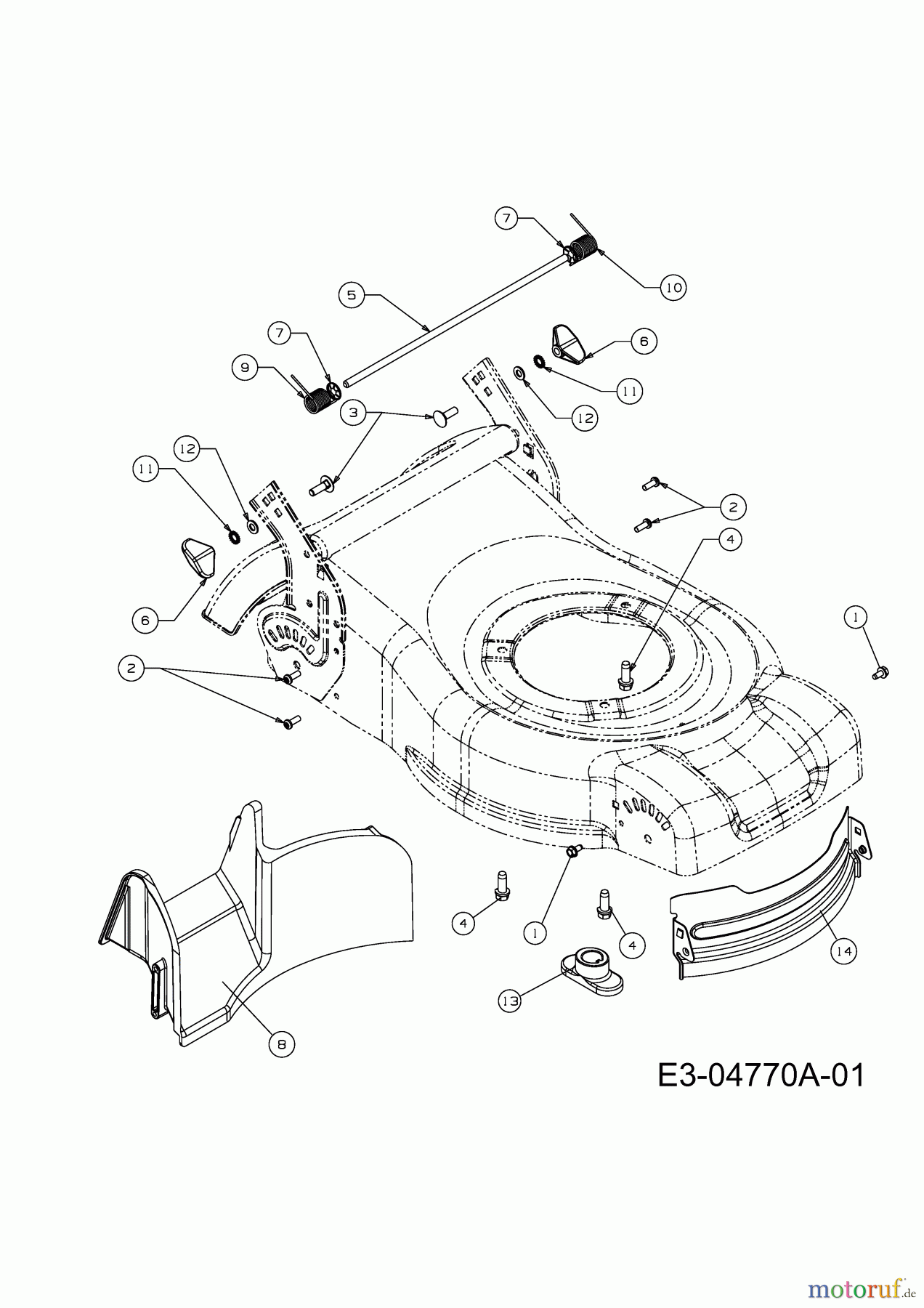 7
10
5
7
6
9
11
3
12
12
11
2
4
6
1
2
4
1
4
14
13
8
E3-04770A-01
motoruf.de