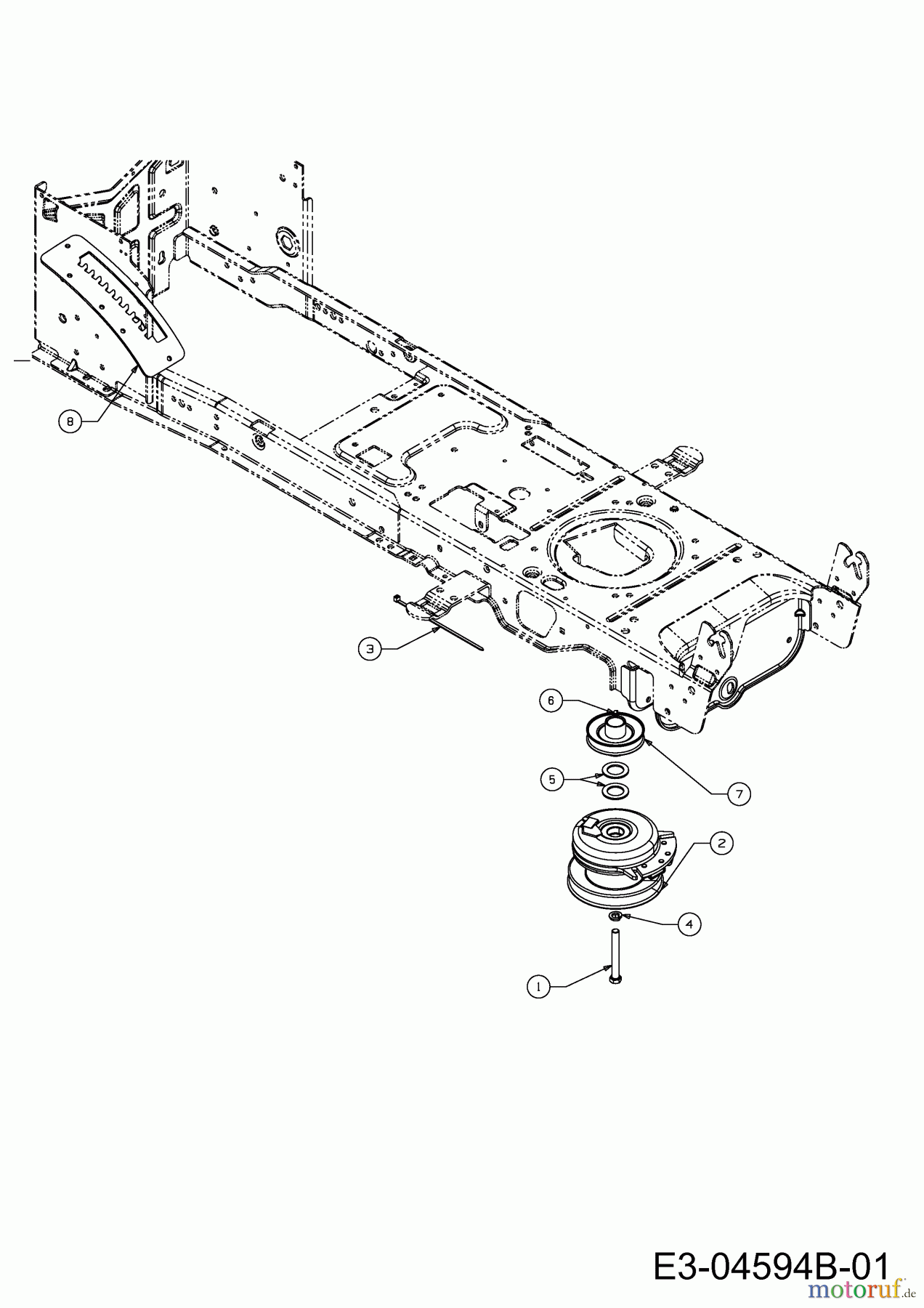 8

3

6

5

7

2

4

1

E3-04594B-01

motoruf.de