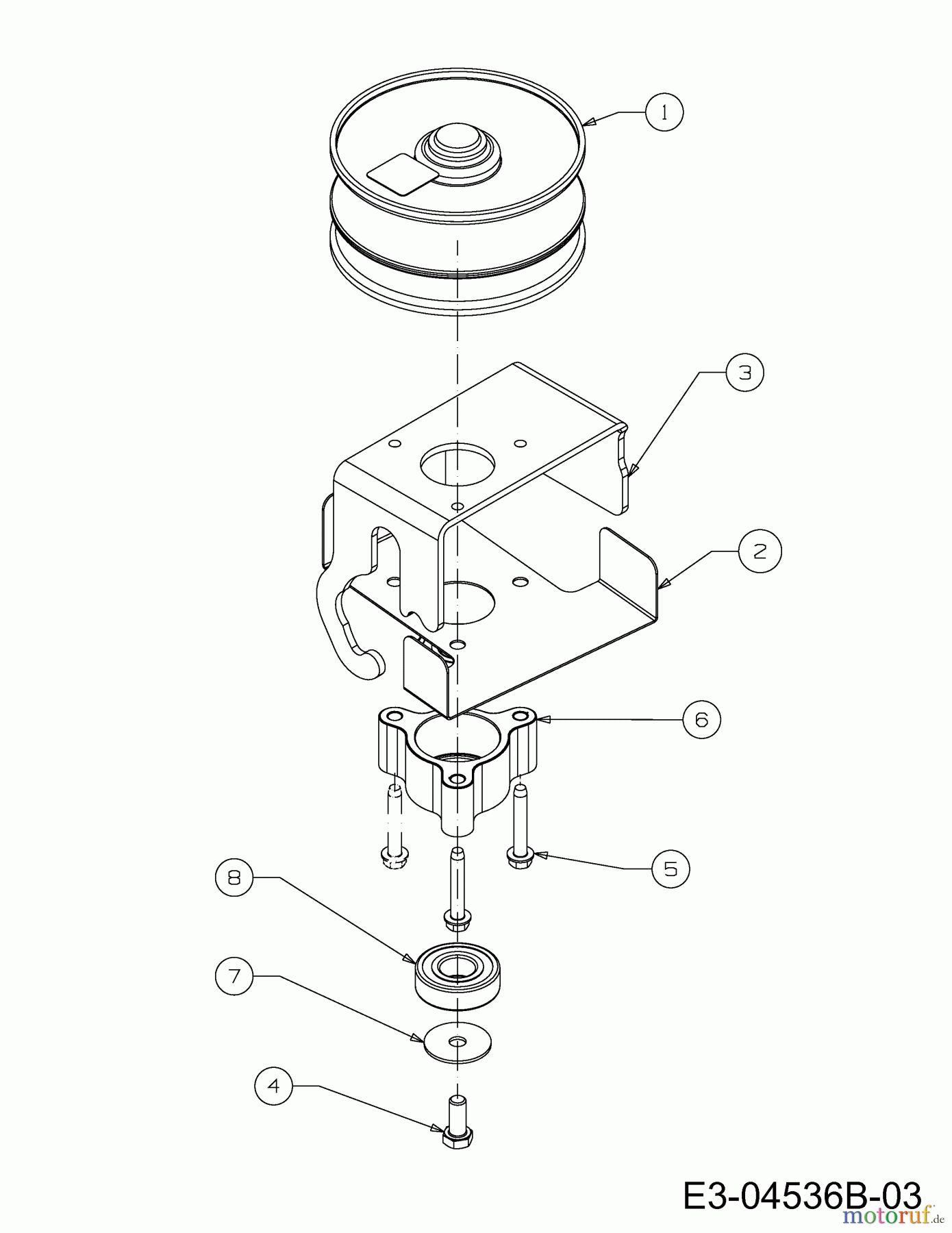 1
3
2
6
5
8
7
4
E3-04536B-03
motoruf.de