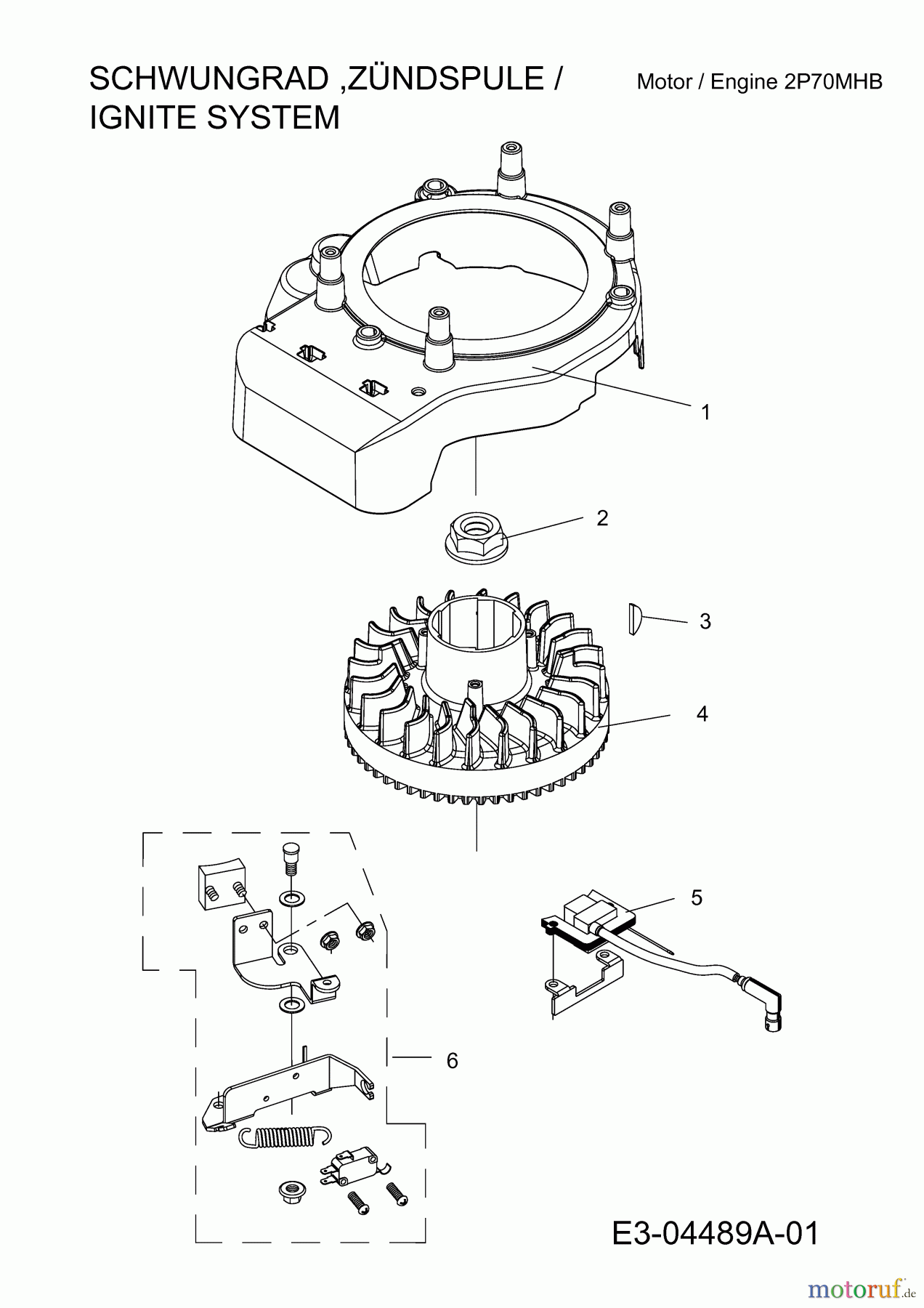 SCHWUNGRAD ,ZÜNDSPULE / IGNITE SYSTEM

Motor / Engine 2P70MHB

1

2

3

4

5

6

E3-04489A-01

motoruf.de