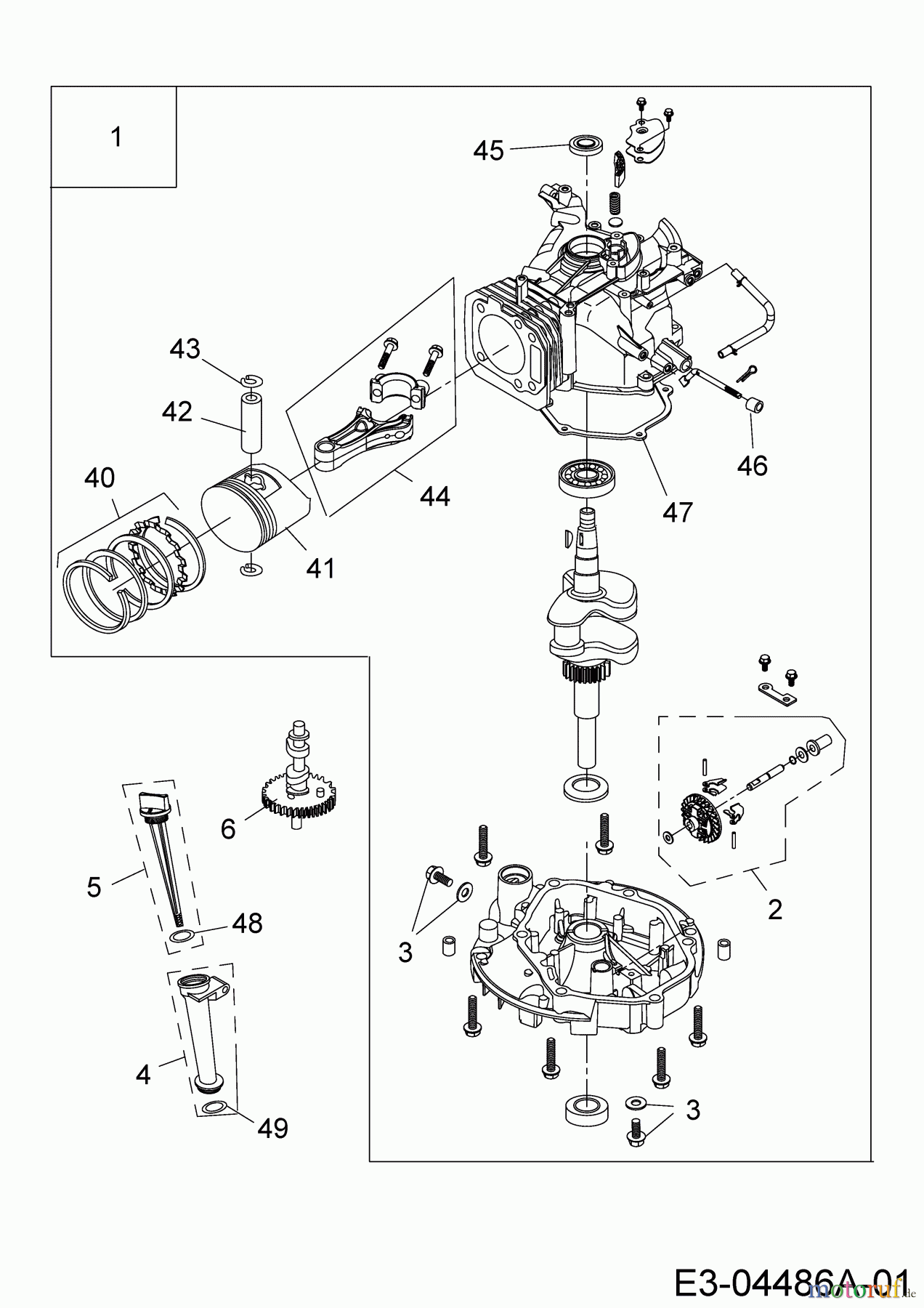 1

45

43

42

40

41

44

46

47

6

5

48

4

49

3

2

3

E3-04486A-01

motoruf.de