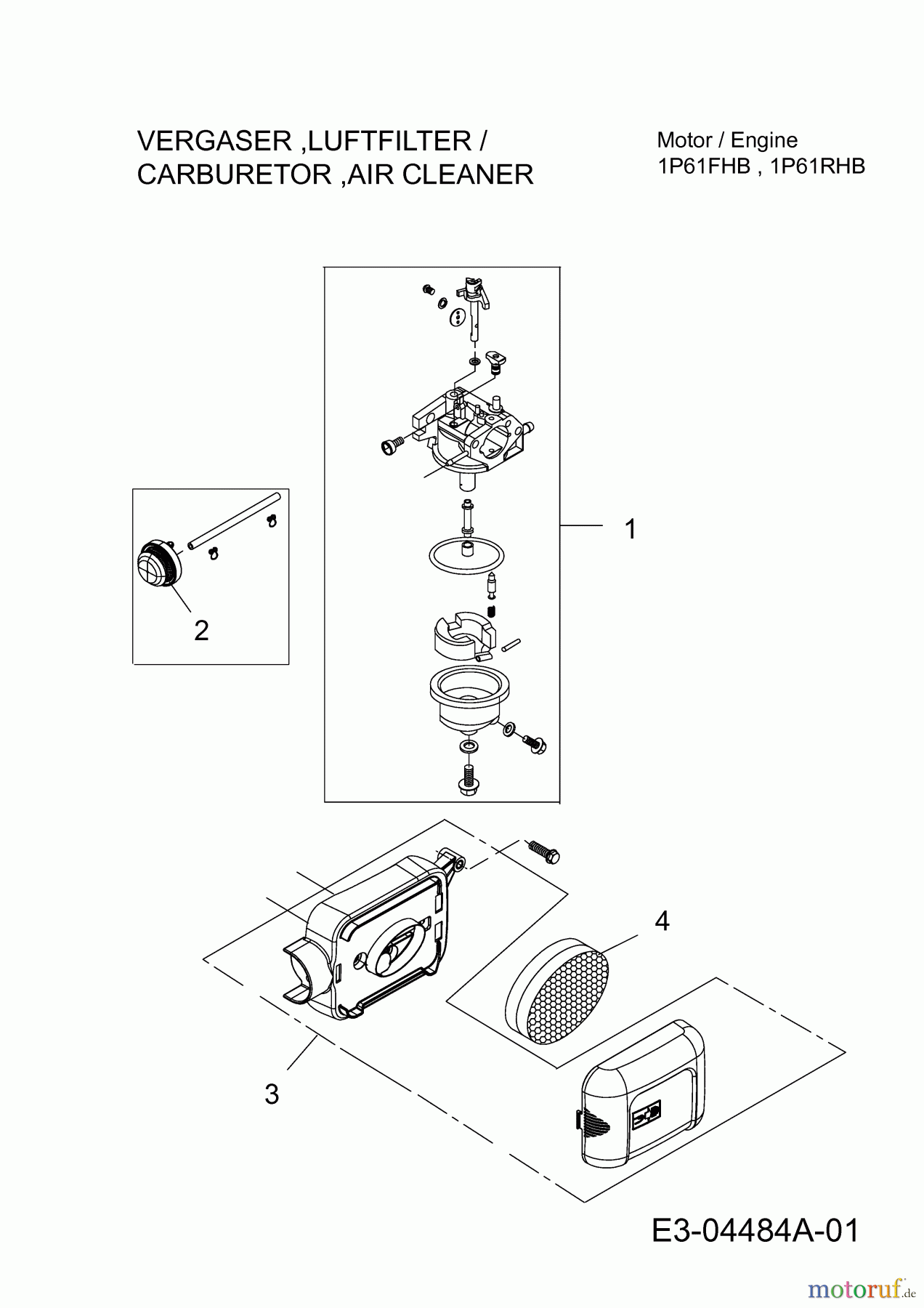 VERGASER ,LUFTFILTER / CARBURETOR ,AIR CLEANER

Motor / Engine
1P61FHB , 1P61RHB

1

2

4

3

E3-04484A-01

motoruf.de