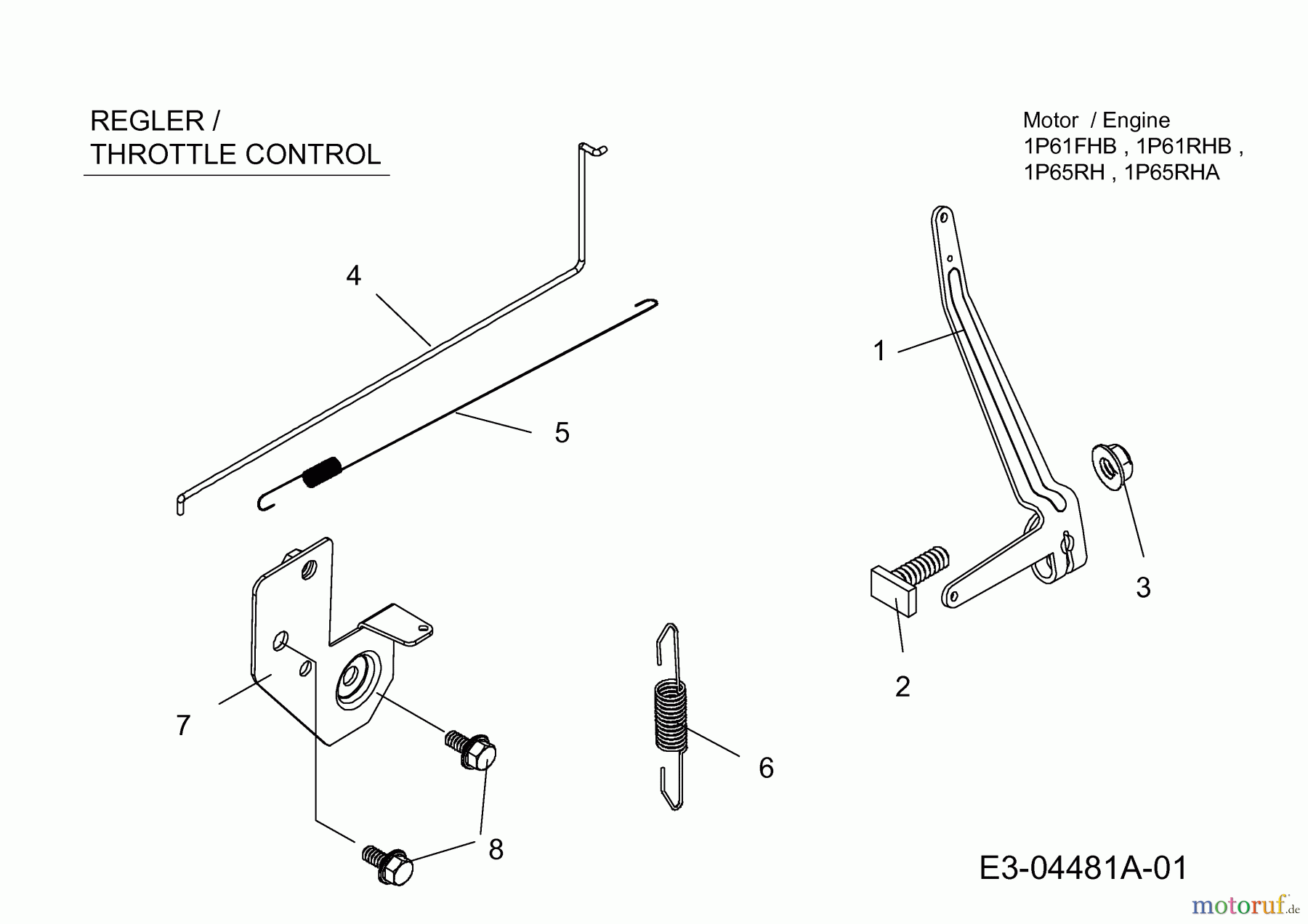 REGLER /
THROTTLE CONTROL

Motor / Engine
1P61FHB , 1P61RHB ,
1P65RH , 1P65RHA

4

5

1

3

2

7

6

8

E3-04481A-01

motoruf.de