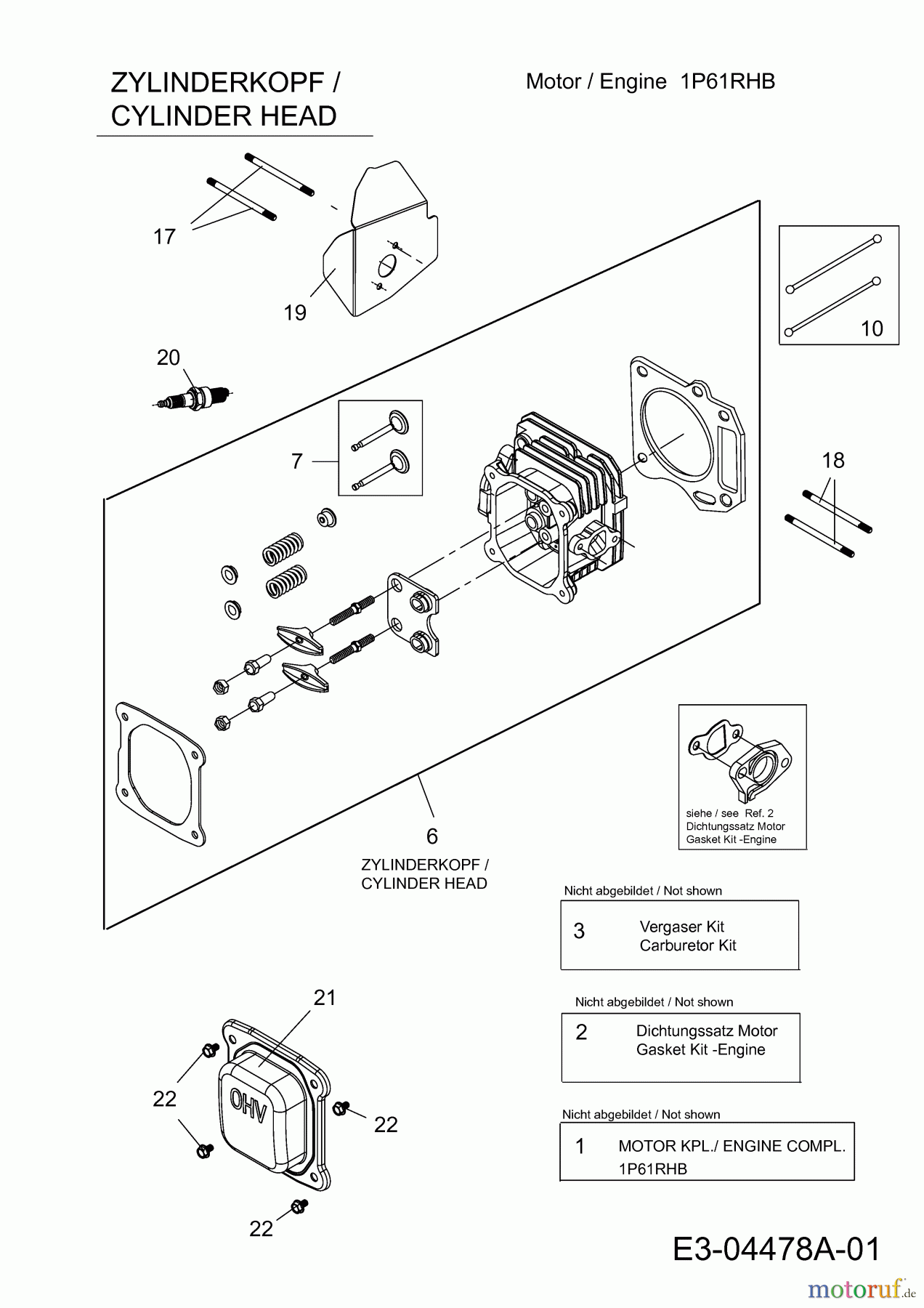 ZYLINDERKOPF / CYLINDER HEAD

Motor / Engine 1P61RHB

17

19

10

20

7

18

siehe / see Ref. 2
Dichtungssatz Motor
Gasket Kit -Engine

6

ZYLINDERKOPF / CYLINDER HEAD

Nicht abgebildet / Not shown

3 Vergaser Kit
Carburetor Kit

21

Nicht abgebildet / Not shown

2 Dichtungssatz Motor
Gasket Kit -Engine

22

OHV

22

Nicht abgebildet / Not shown

1 MOTOR KPL./ ENGINE COMPL.
1P61RHB

22

E3-04478A-01

motoruf.de