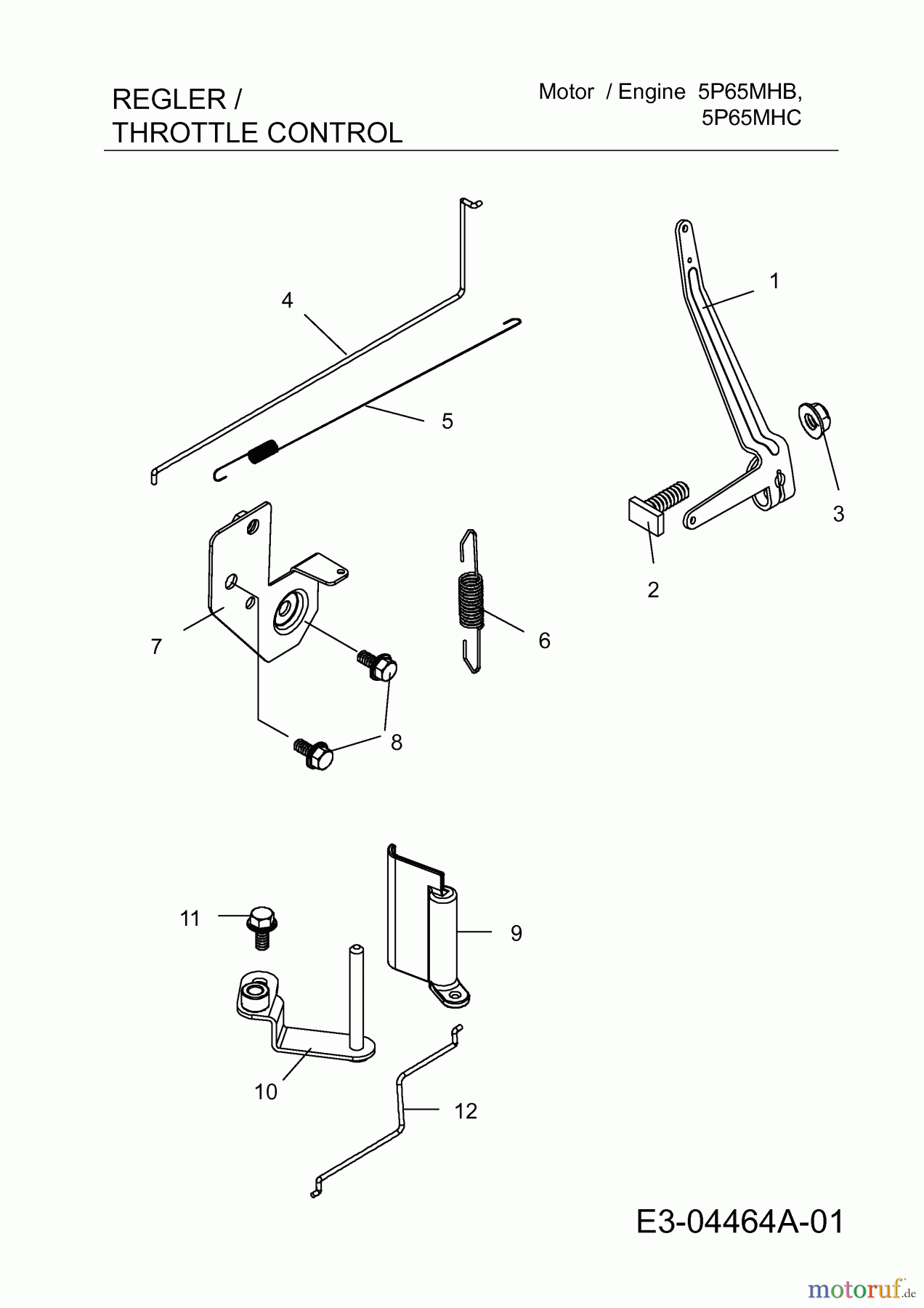 REGLER /
THROTTLE CONTROL

Motor / Engine 5P65MHB,
5P65MHC

4

1

5

3

2

7

6

8

11

9

10

12

E3-04464A-01

motoruf.de