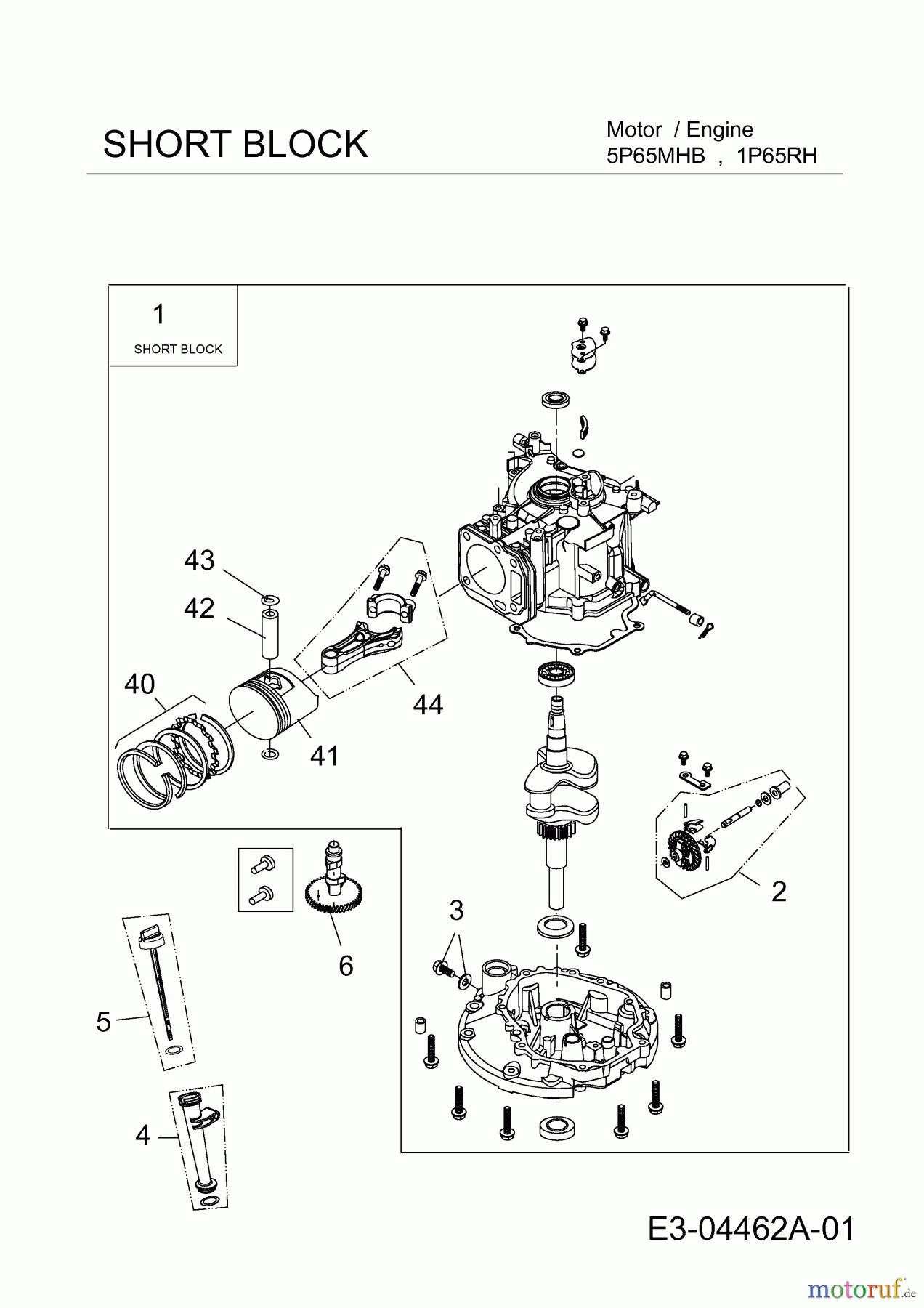 SHORT BLOCK

Motor / Engine
5P65MHB , 1P65RH

1
SHORT BLOCK

43

42

40

41

44

2

3

6

5

4

E3-04462A-01

motoruf.de