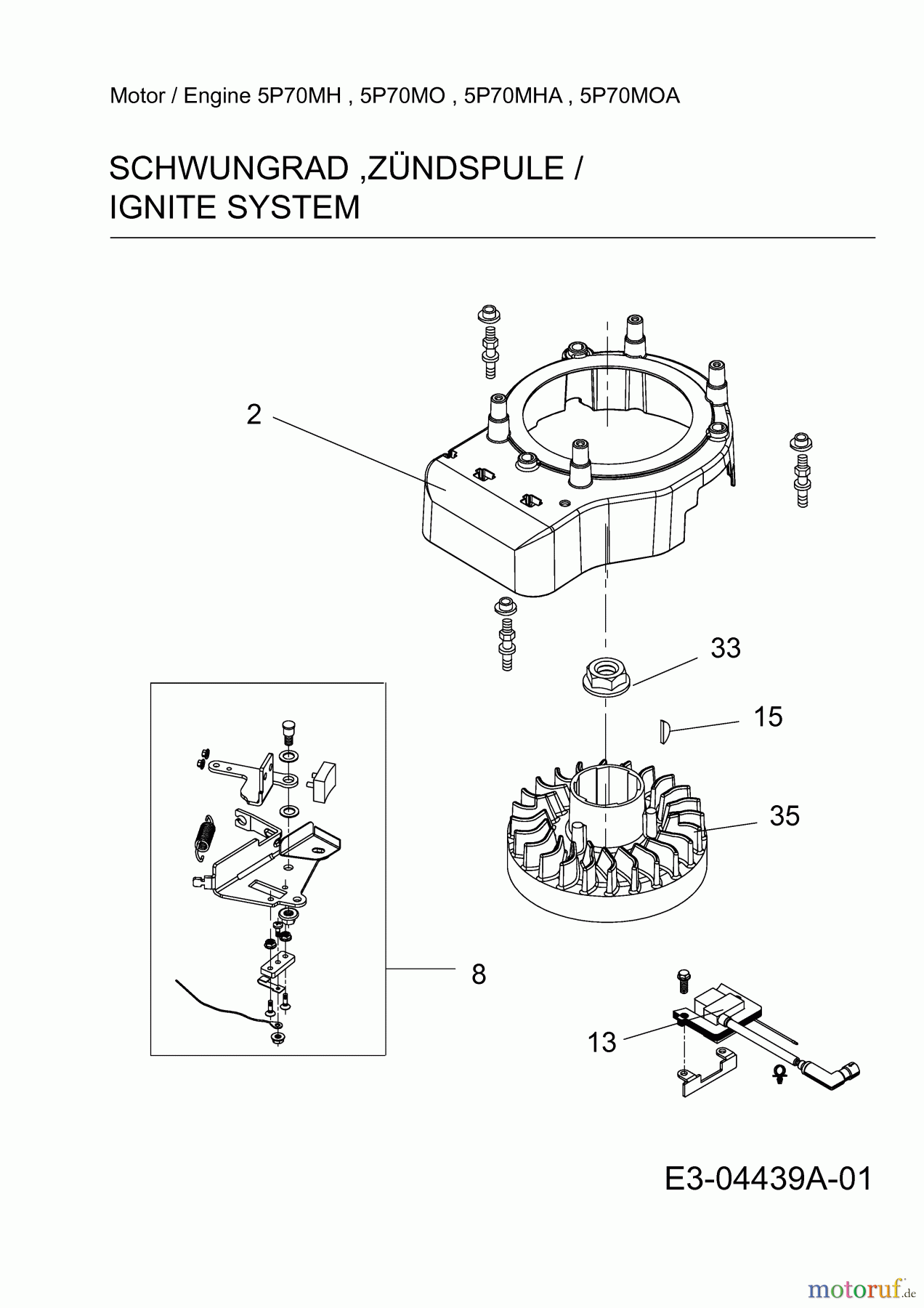 Motor / Engine 5P70MH , 5P70MO , 5P70MHA , 5P70MOA

SCHWUNGRAD ,ZÜNDSPULE /
IGNITE SYSTEM

2

33

15

35

8

13

E3-04439A-01

motoruf.de