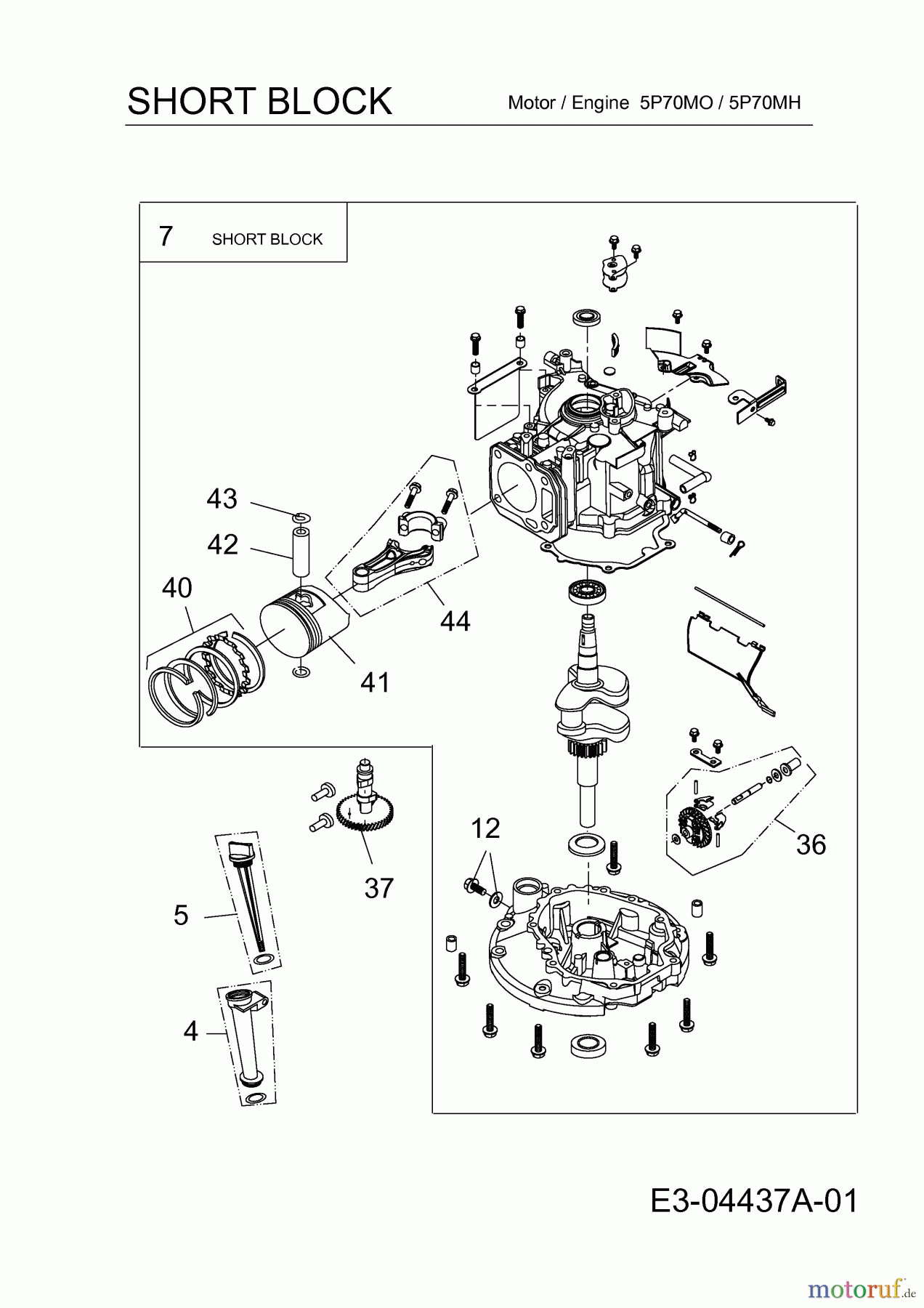 SHORT BLOCK

Motor / Engine 5P70MO / 5P70MH

7 SHORT BLOCK

43

42

40

44

41

12

36

37

5

4

E3-04437A-01

motoruf.de