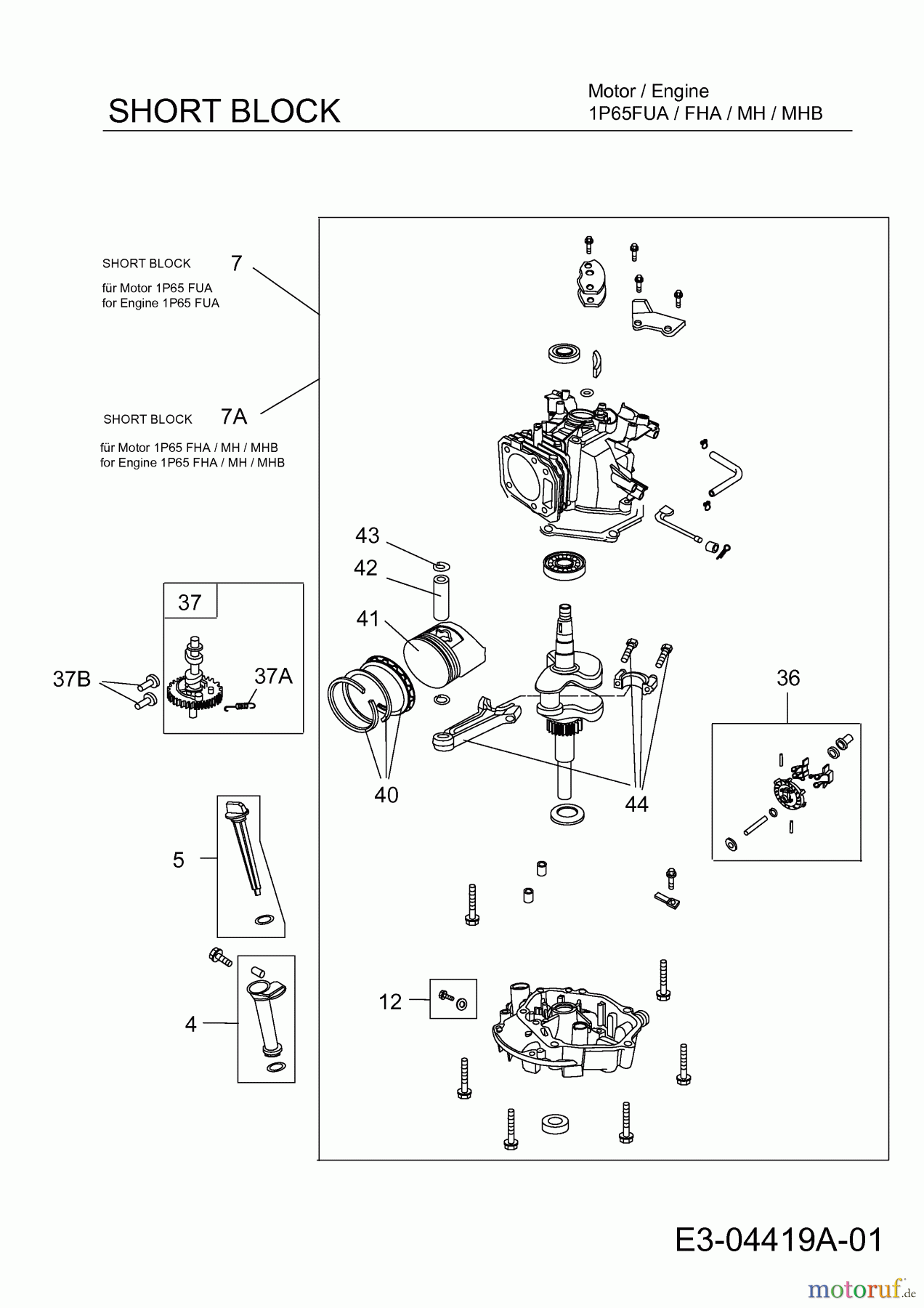 SHORT BLOCK

Motor / Engine
1P65FUA / FHA / MH / MHB

SHORT BLOCK 7

für Motor 1P65 FUA
for Engine 1P65 FUA

SHORT BLOCK 7A

für Motor 1P65 FHA / MH / MHB
for Engine 1P65 FHA / MH / MHB

43

42

41

37

37B

37A

36

40

44

5

4

12

E3-04419A-01

motoruf.de