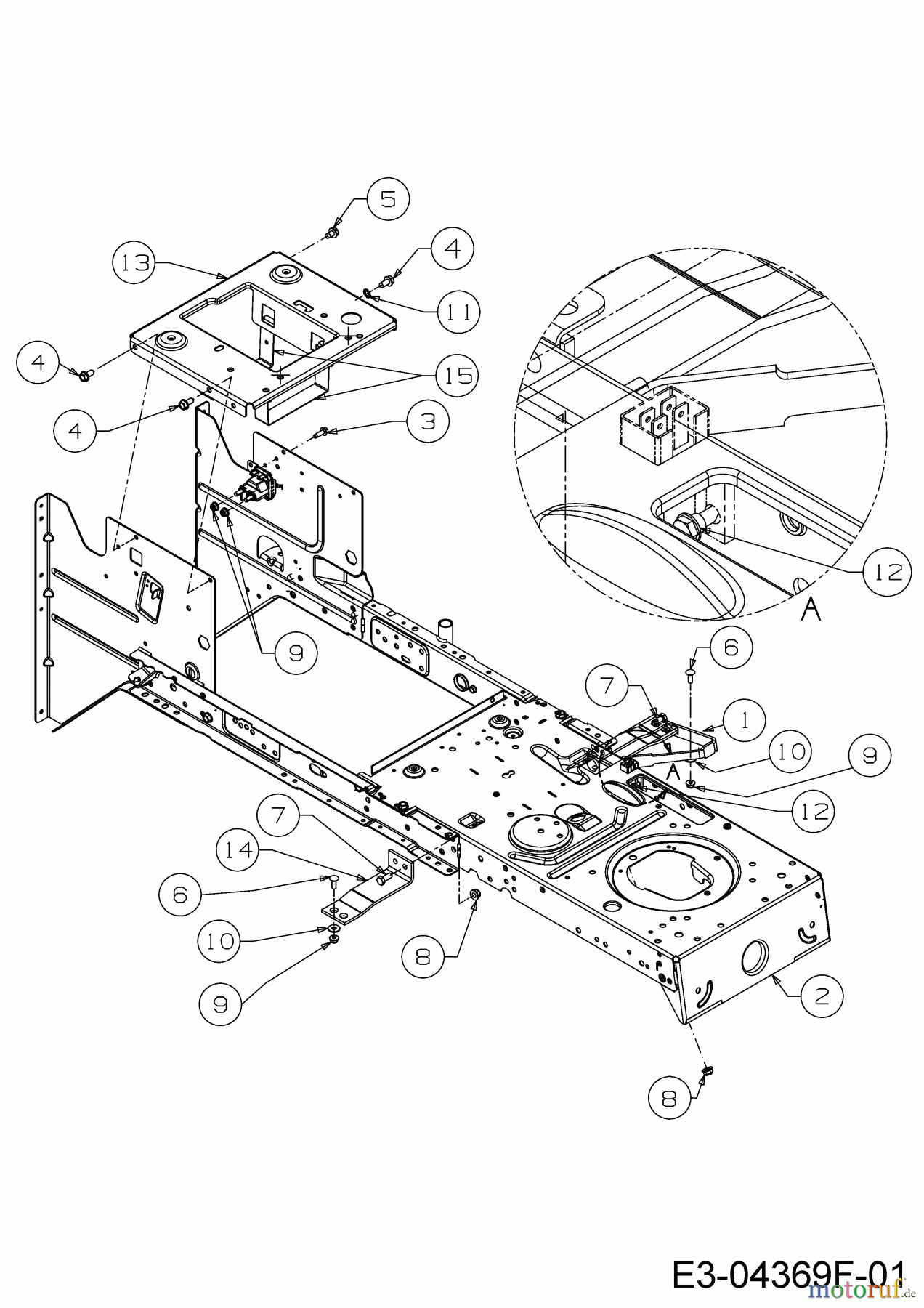 5
4
13
11
4
15
4
3
12
A
9
6
7
1
10
9
A
12
7
14
6
10
8
9
2
8
E3-04369F-01
motoruf.de