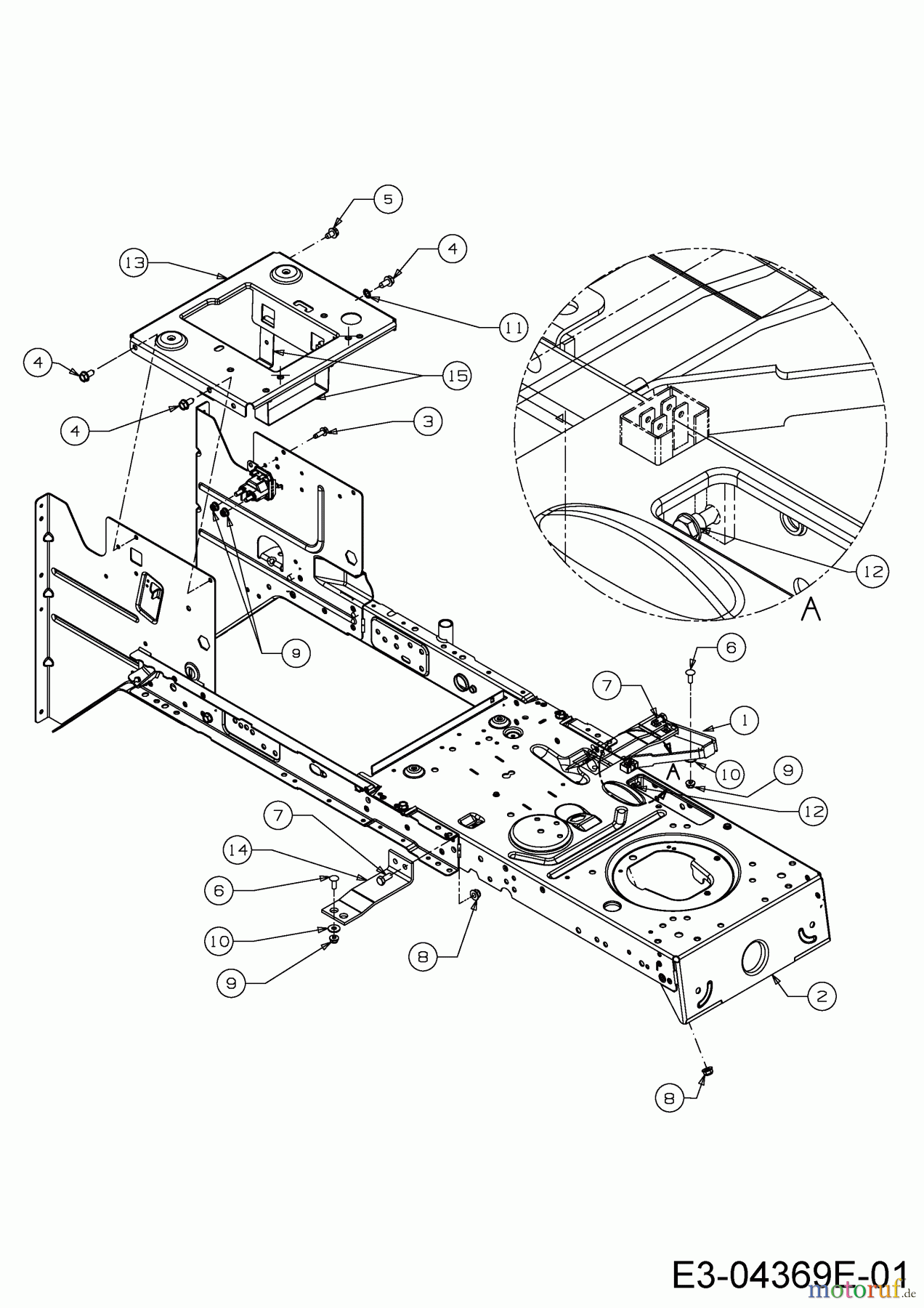 5
4
13
11
4
15
4
3
12
A
9
6
7
1
A
10
9
12
7
14
6
10
9
8
2
8
E3-04369F-01
motoruf.de