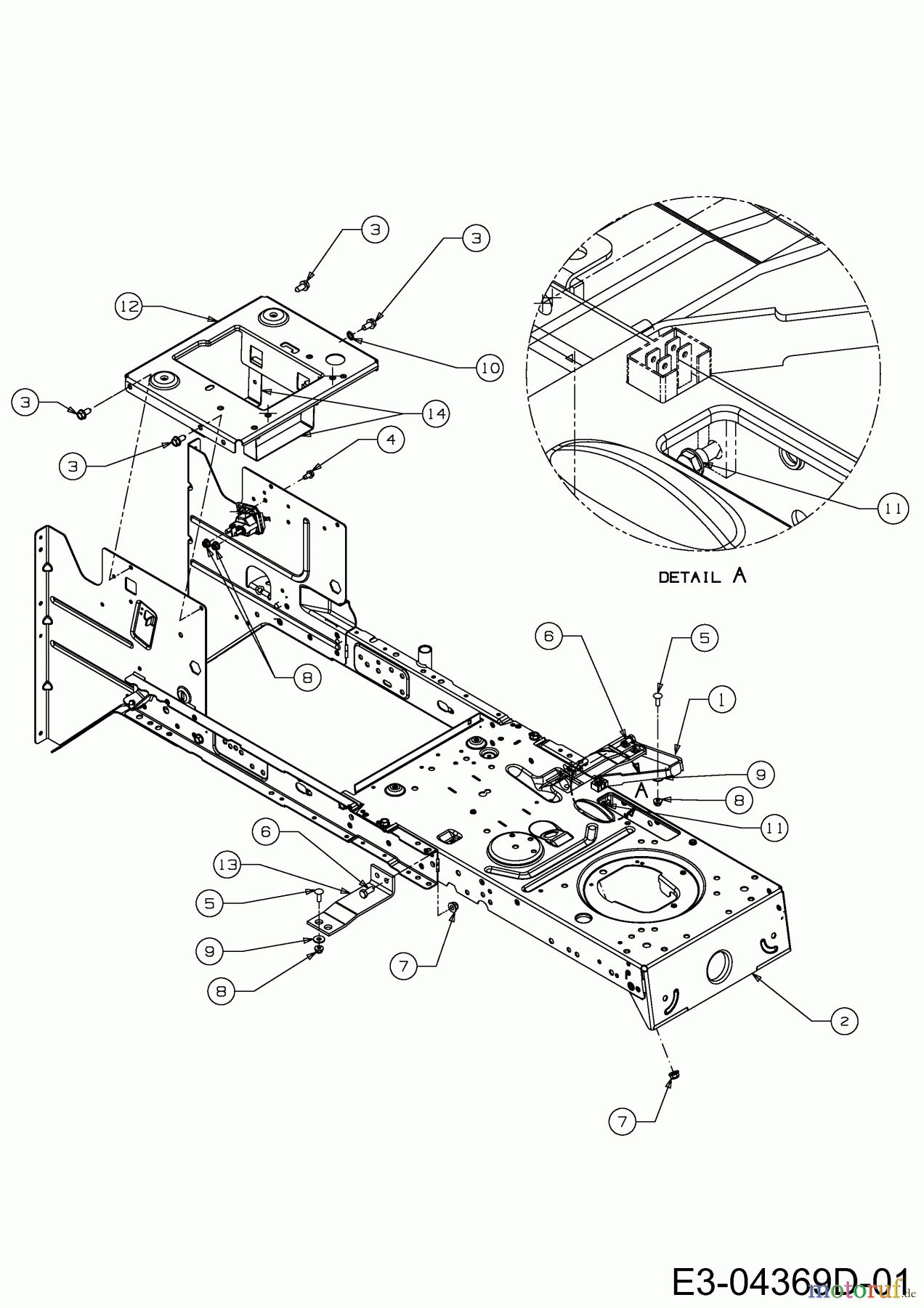 3
3
12
10
3
14
3
4
11
DETAIL A
8
6
5
1
9
A
8
11
6
13
5
9
8
7
2
7
E3-04369D-01
motoruf.de