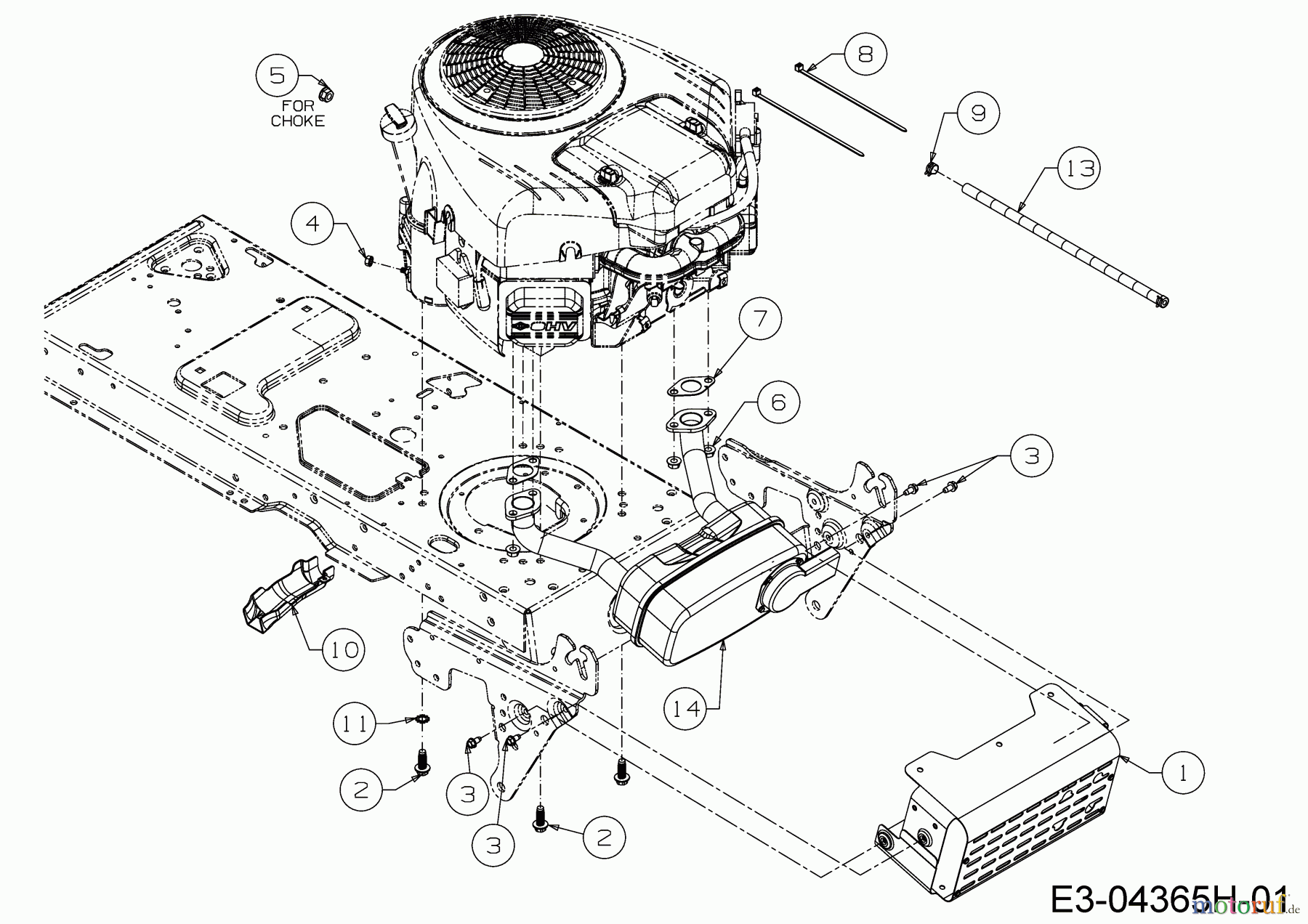 5
FOR CHOKE
8
9
13
4
OHV
7
6
3
10
14
11
2
3
3
2
1
E3-04365H-01
motoruf.de