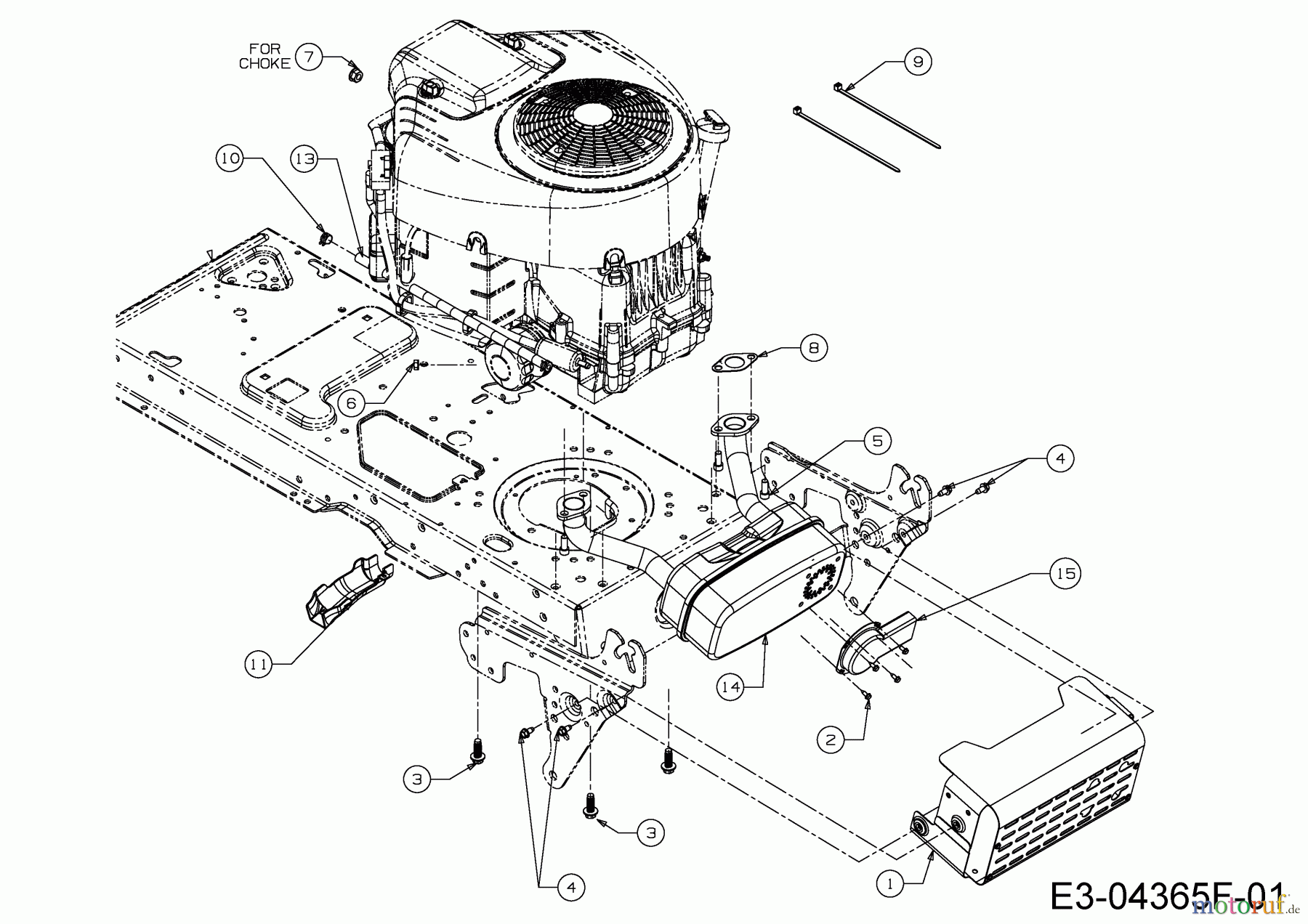 FOR CHOKE
7
9
10
13
8
6
5
4
15
11
14
2
3
3
4
1
E3-04365F-01
motoruf.de