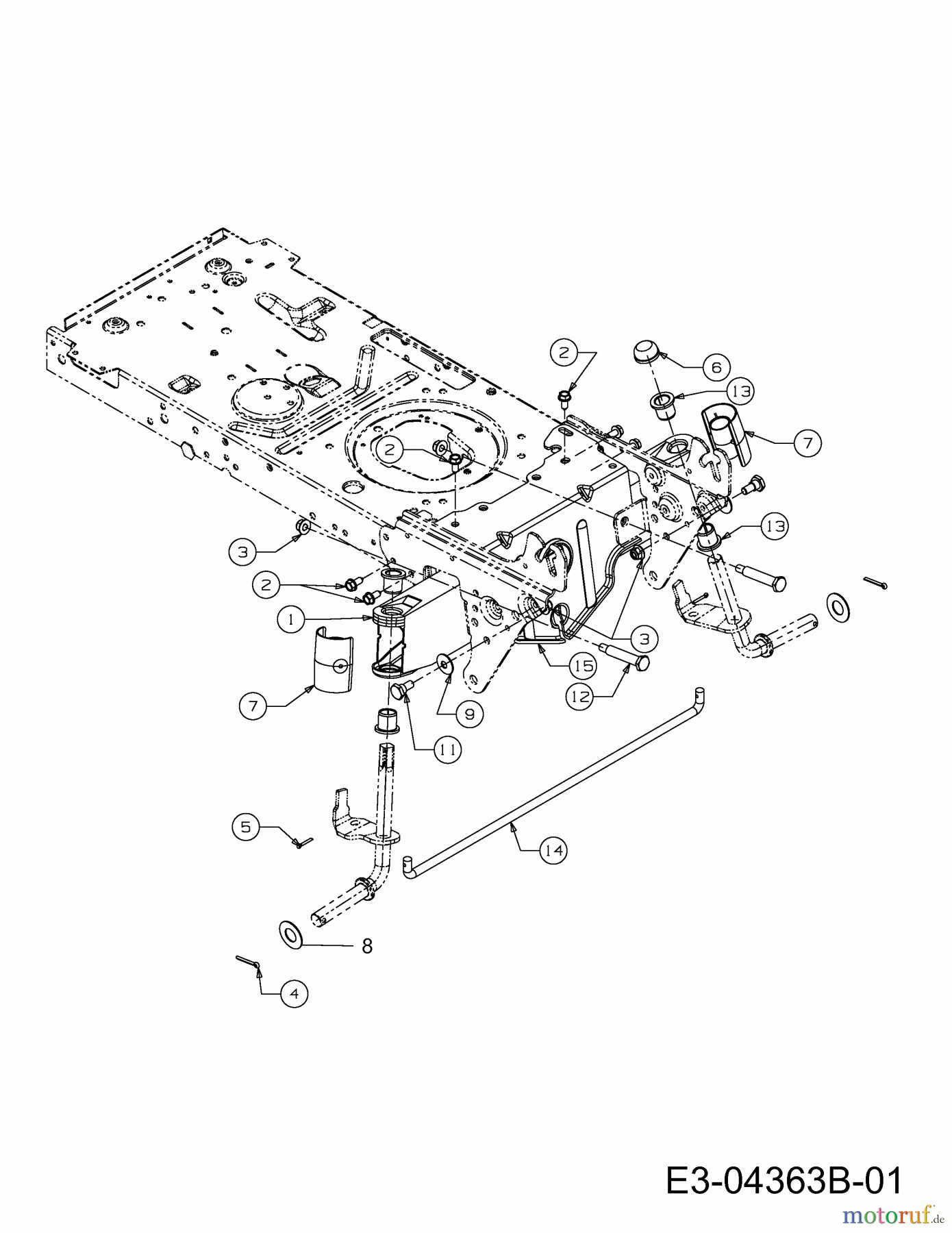 2
6
13
7
2
13
3
2
1
3
15
12
7
9
11
5
14
8
4
E3-04363B-01
motoruf.de