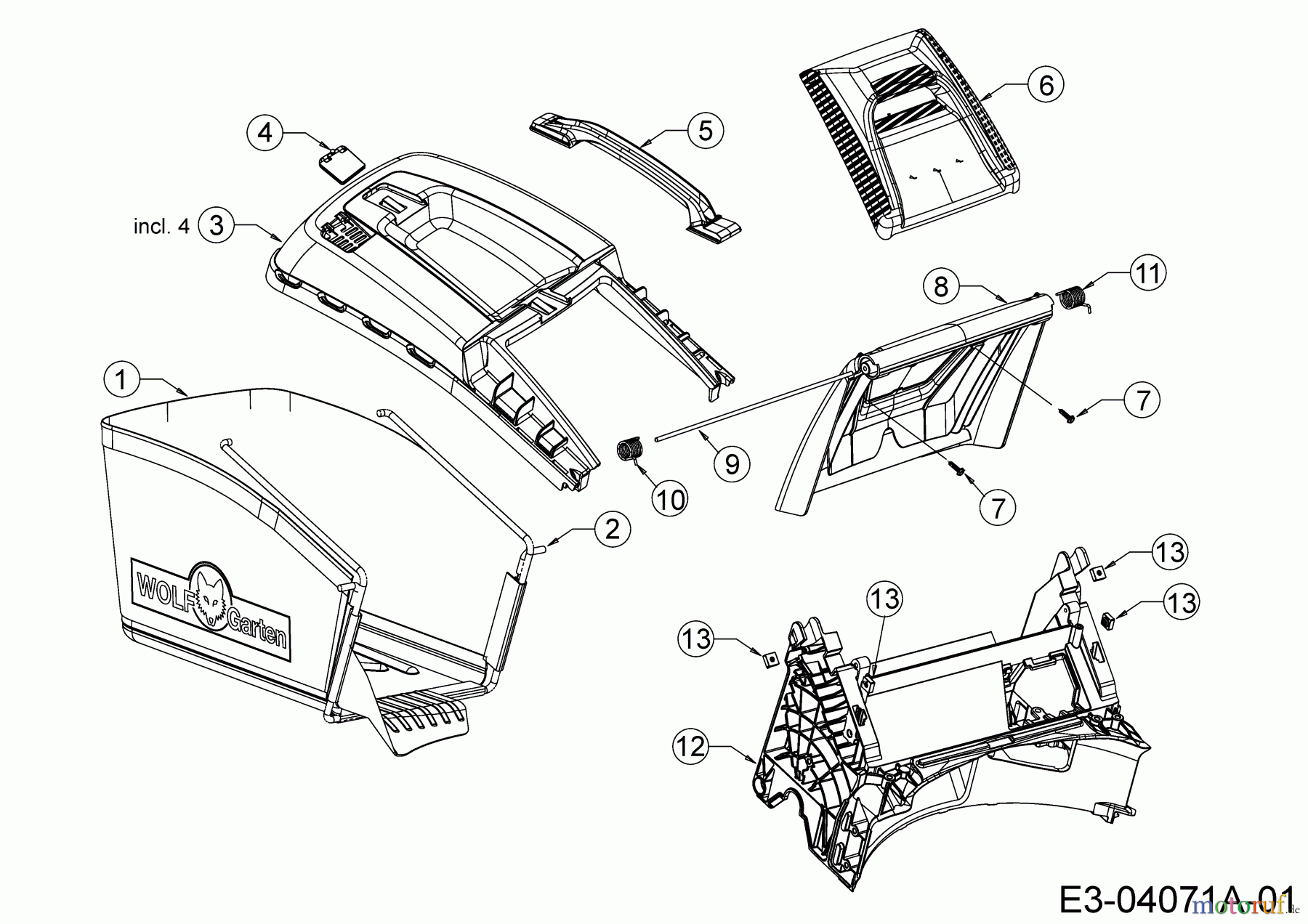 4

5

6

incl. 4 3

8

11

1

7

9

10

7

2

WOLF Garten

13

13

13

13

12

E3-04071A-01

motoruf.de