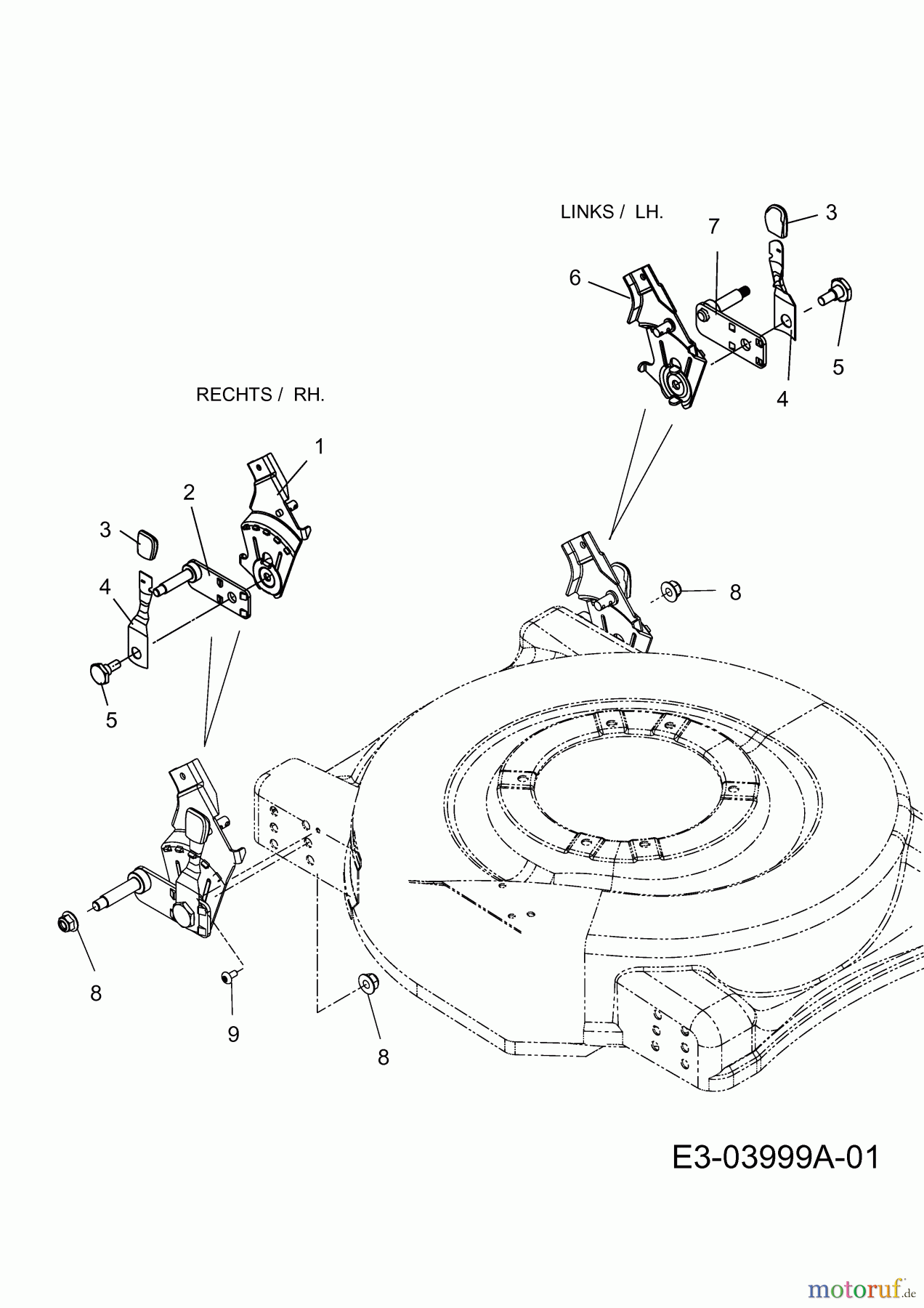 LINKS / LH.

3

7

6

5

4

RECHTS / RH.

1

2

3

4

5

8

8

9

8

E3-03999A-01

motoruf.de