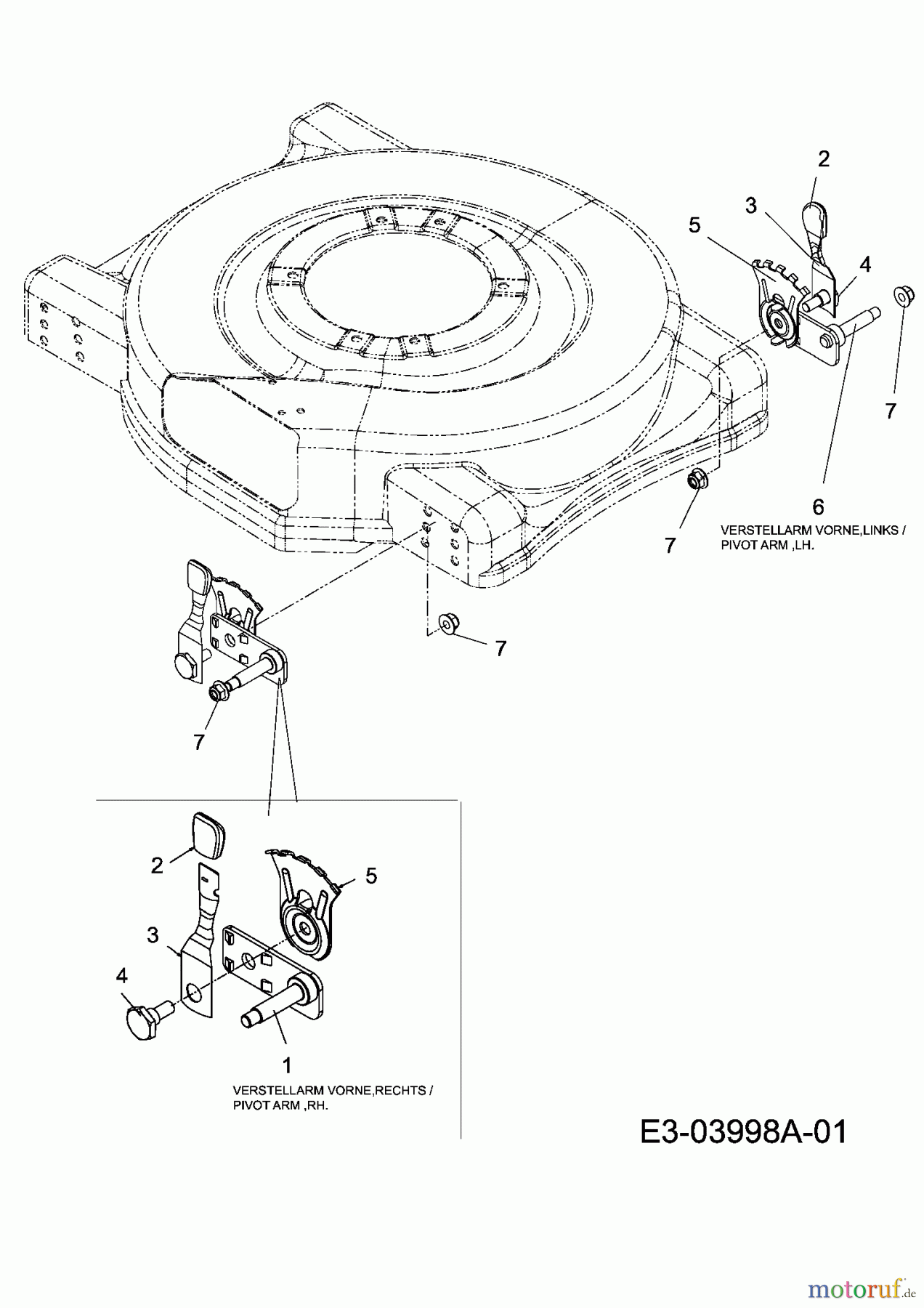 2
3
5
4
7
6
VERSTELLARM VORNE,LINKS / PIVOT ARM ,LH.
7
7
7
2
5
3
4
1
VERSTELLARM VORNE,RECHTS / PIVOT ARM ,RH.
E3-03998A-01
motoruf.de