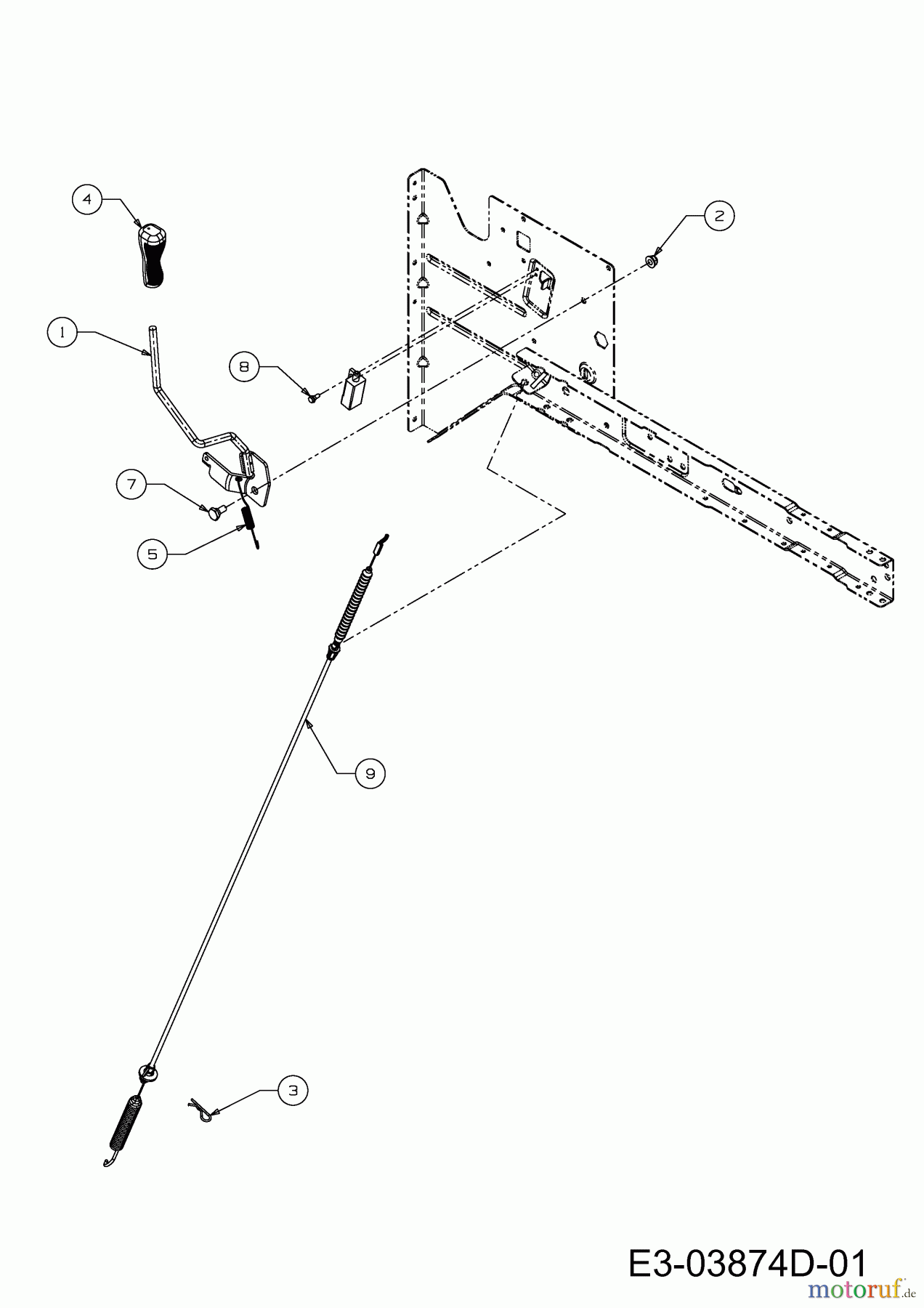 4

2

1

8

7

5

9

3

E3-03874D-01

motoruf.de