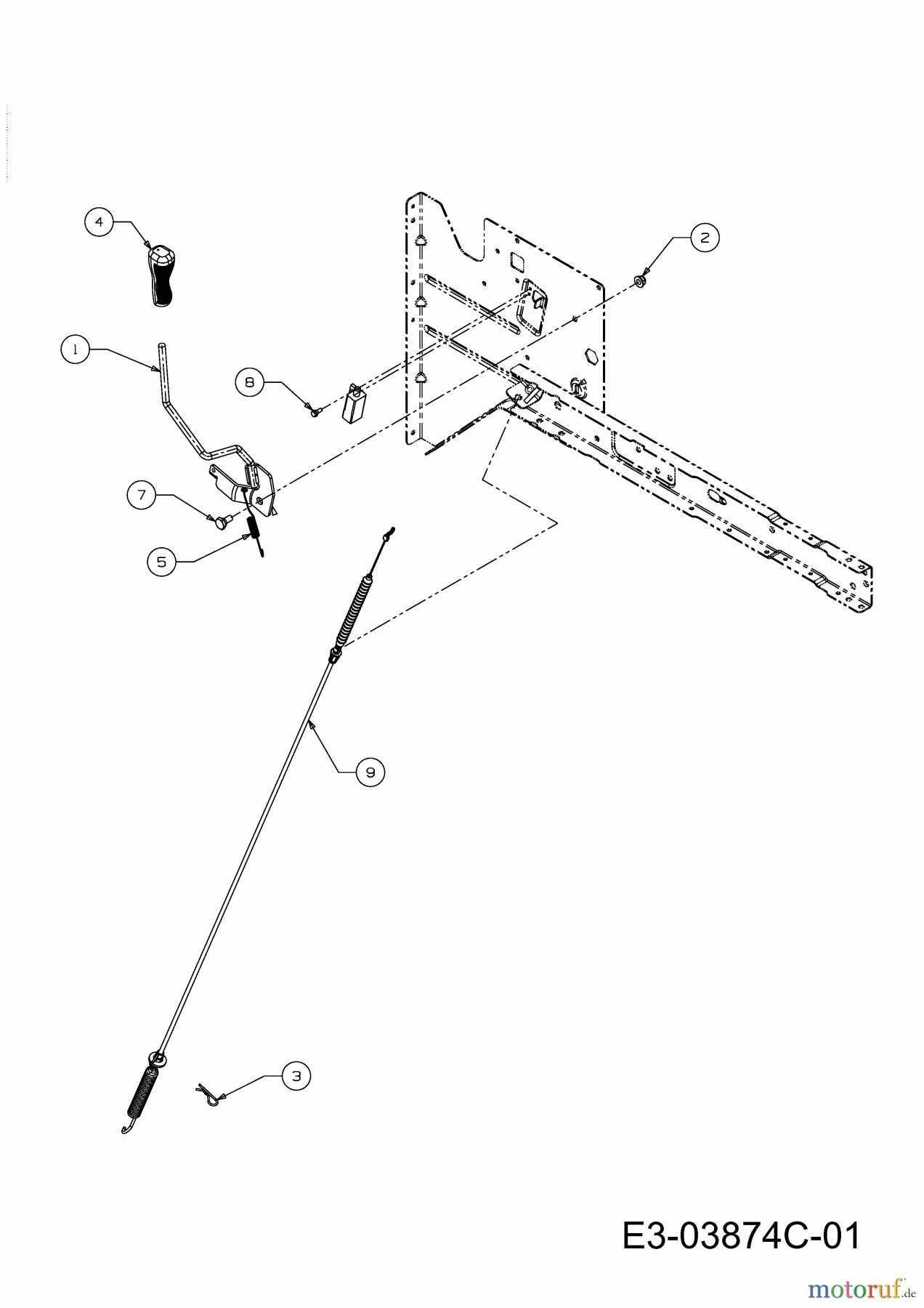 4

2

1

8

7

5

9

3

E3-03874C-01

motoruf.de