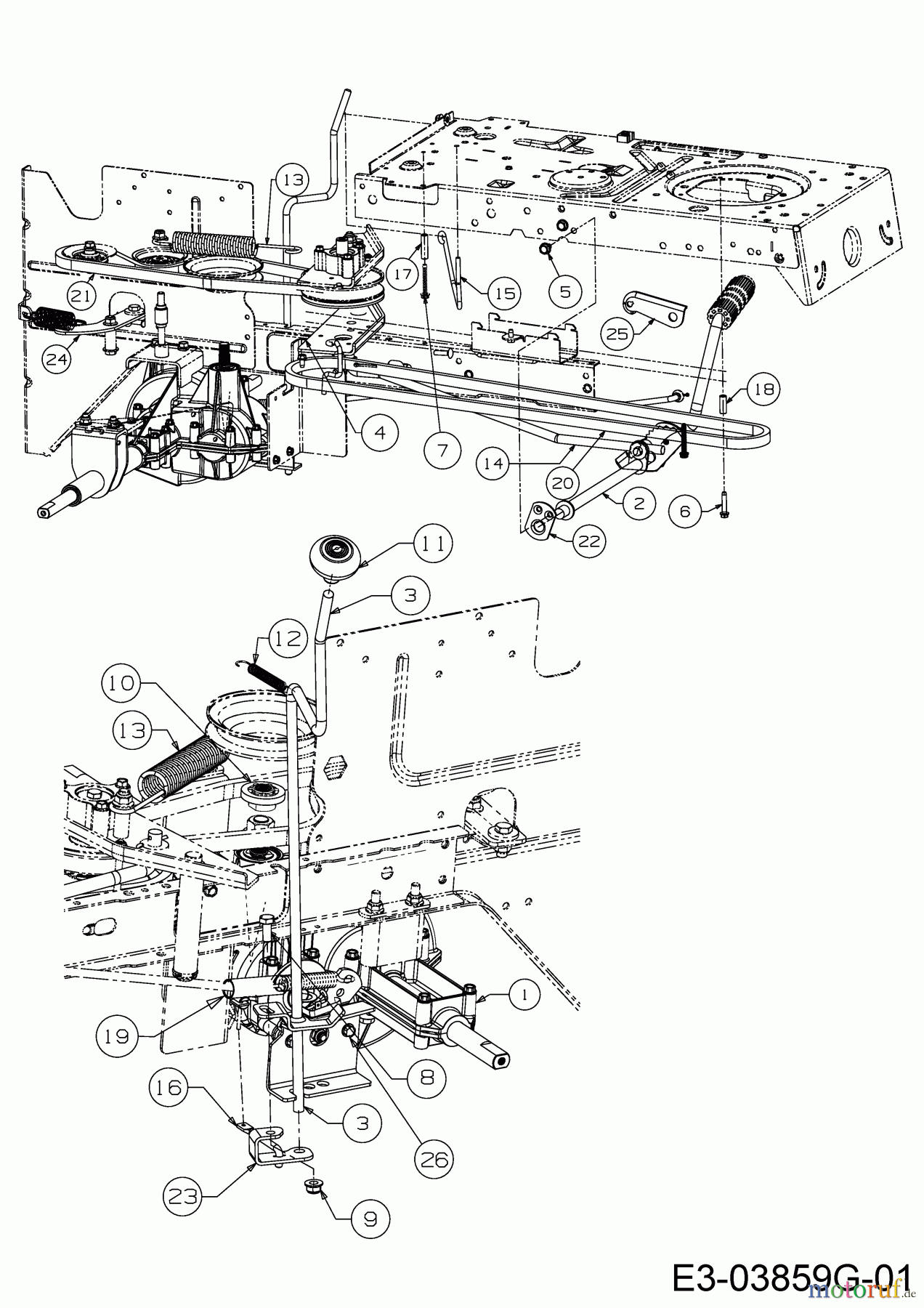 13
17
15
5
21
25
24
18
4
7
14
20
2
6
22
11
3
12
10
13
1
19
8
16
3
26
23
9
E3-03859G-01
motoruf.de