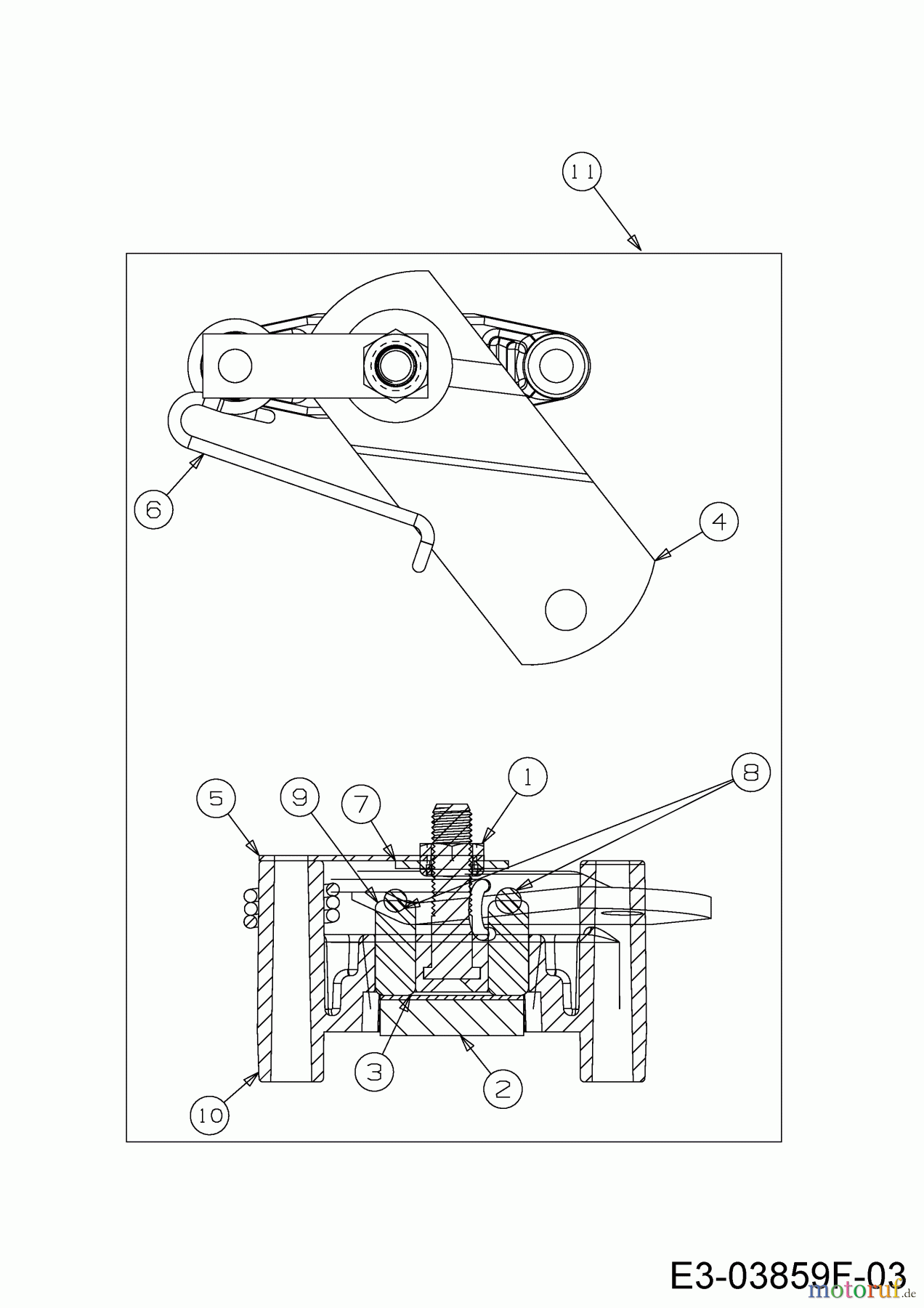 11

6

4

5

9

7

1

8

3

2

10

E3-03859F-03

motoruf.de