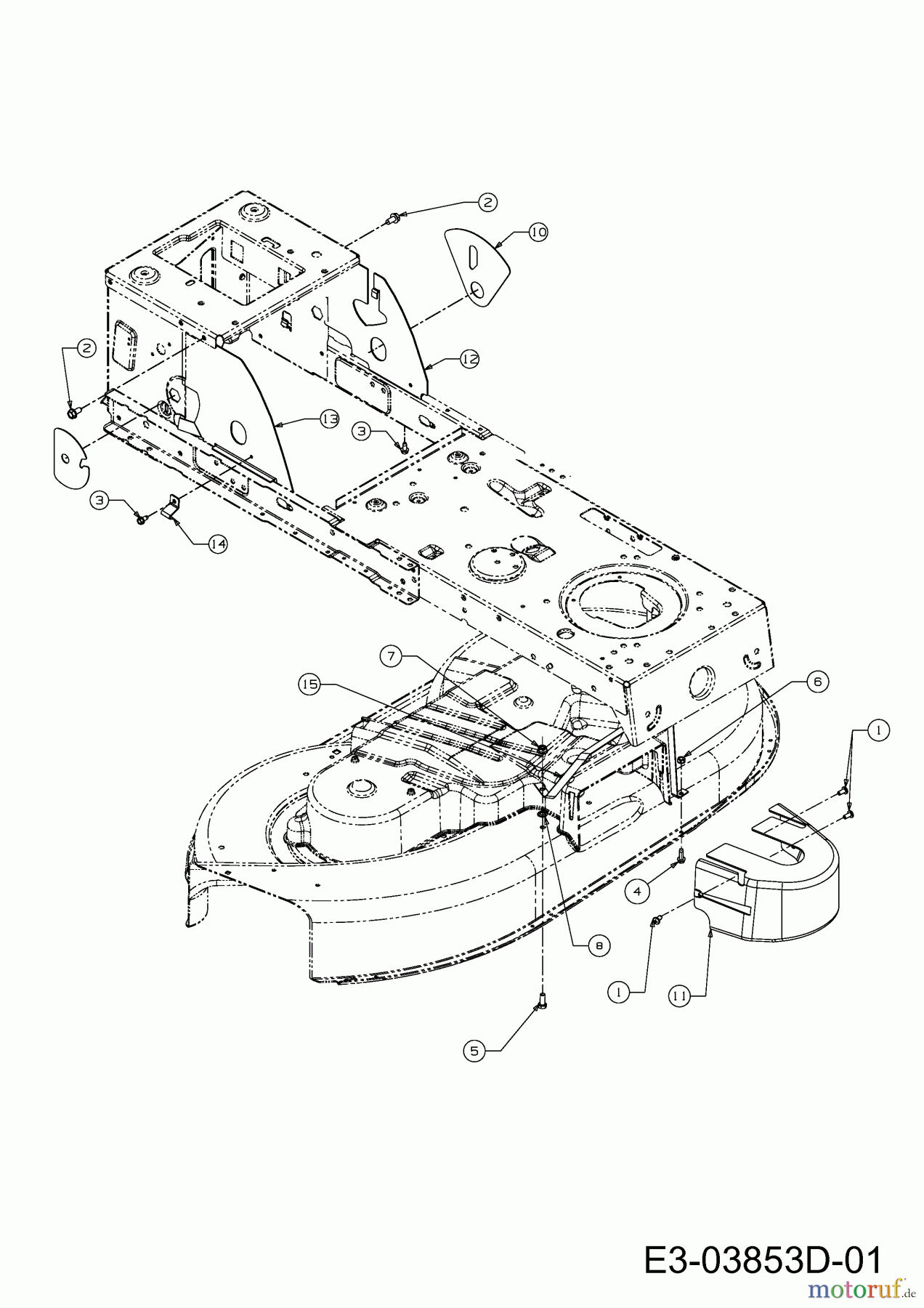 2
10
2
12
13
3
3
14
7
15
6
1
4
8
1
11
5
E3-03853D-01
motoruf.de