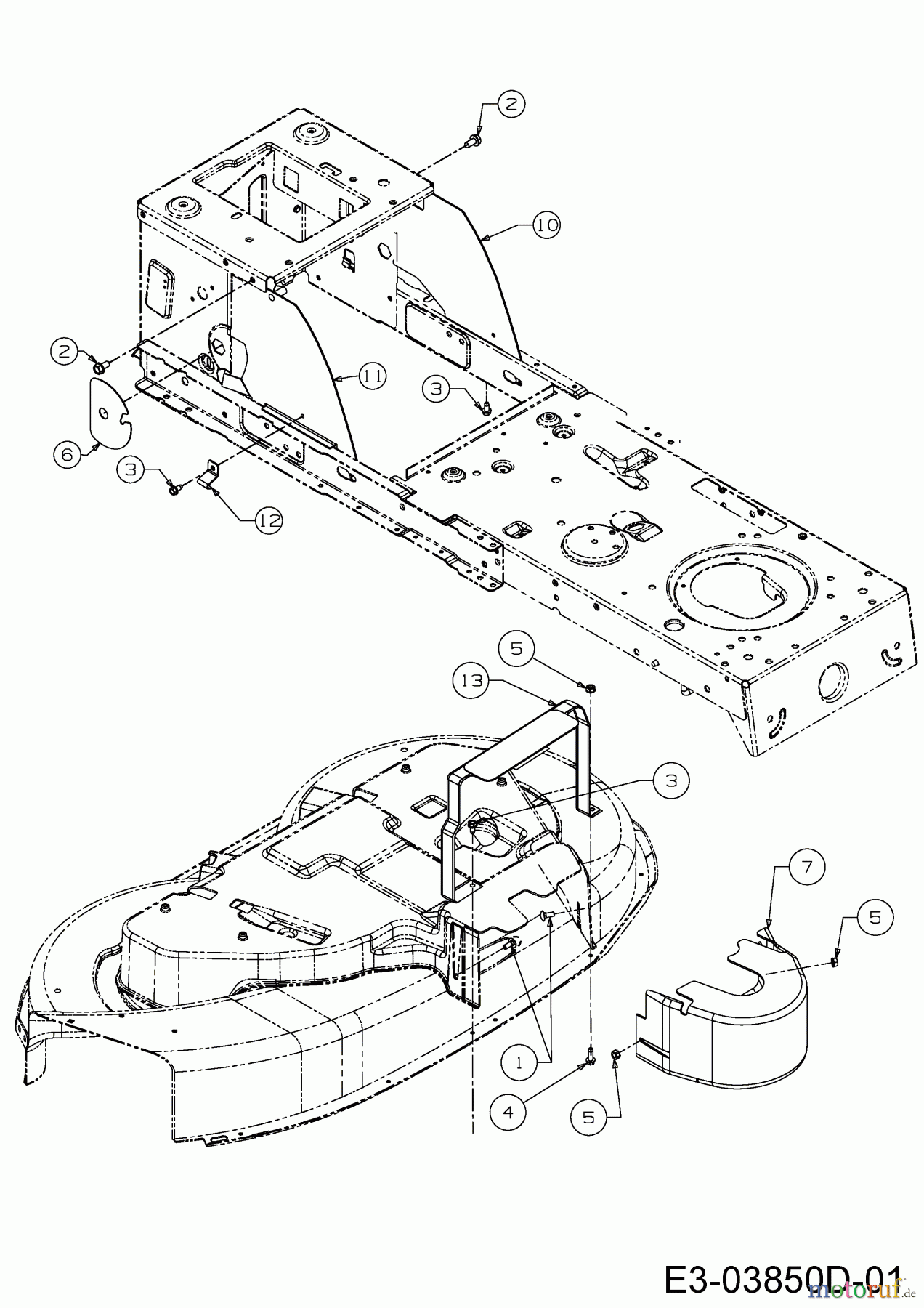 2
10
2
11
3
6
3
12
5
13
3
7
5
1
4
5
E3-03850D-01
motoruf.de