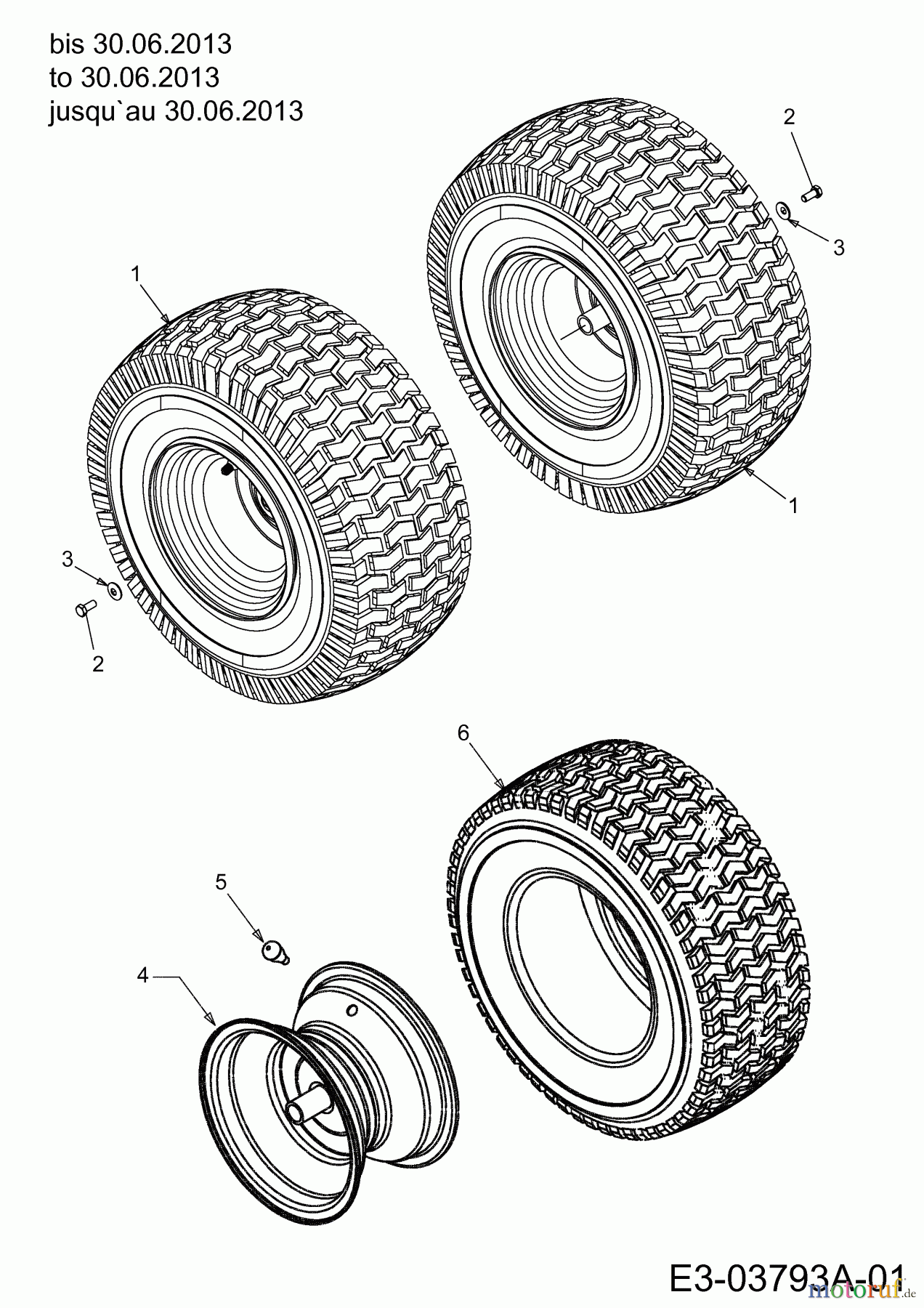 bis 30.06.2013
to 30.06.2013
jusqu`au 30.06.2013

2
3
1
1
3
2
6
5
4

E3-03793A-01
motoruf.de