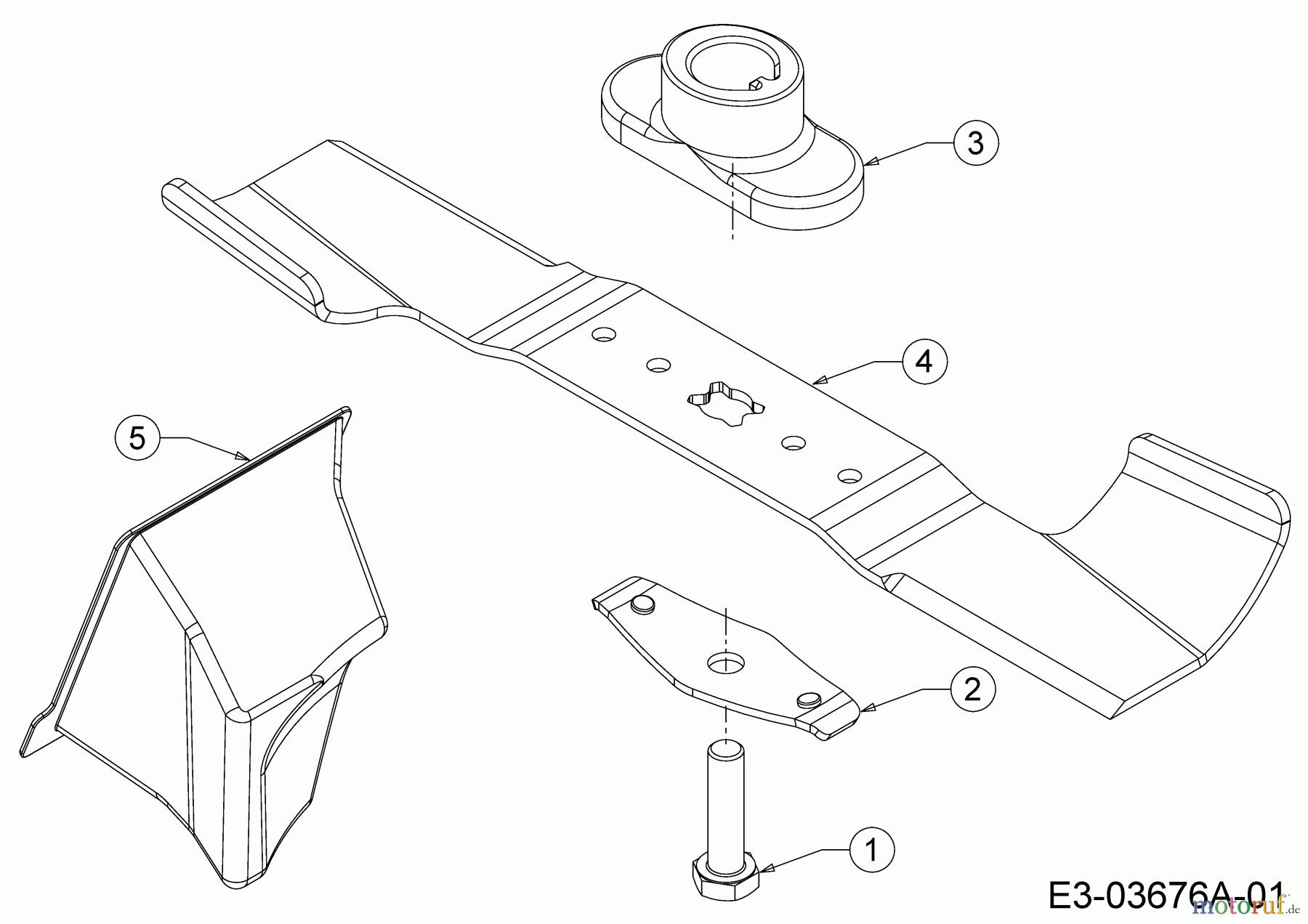 3

4

5

2

1

E3-03676A-01

motoruf.de