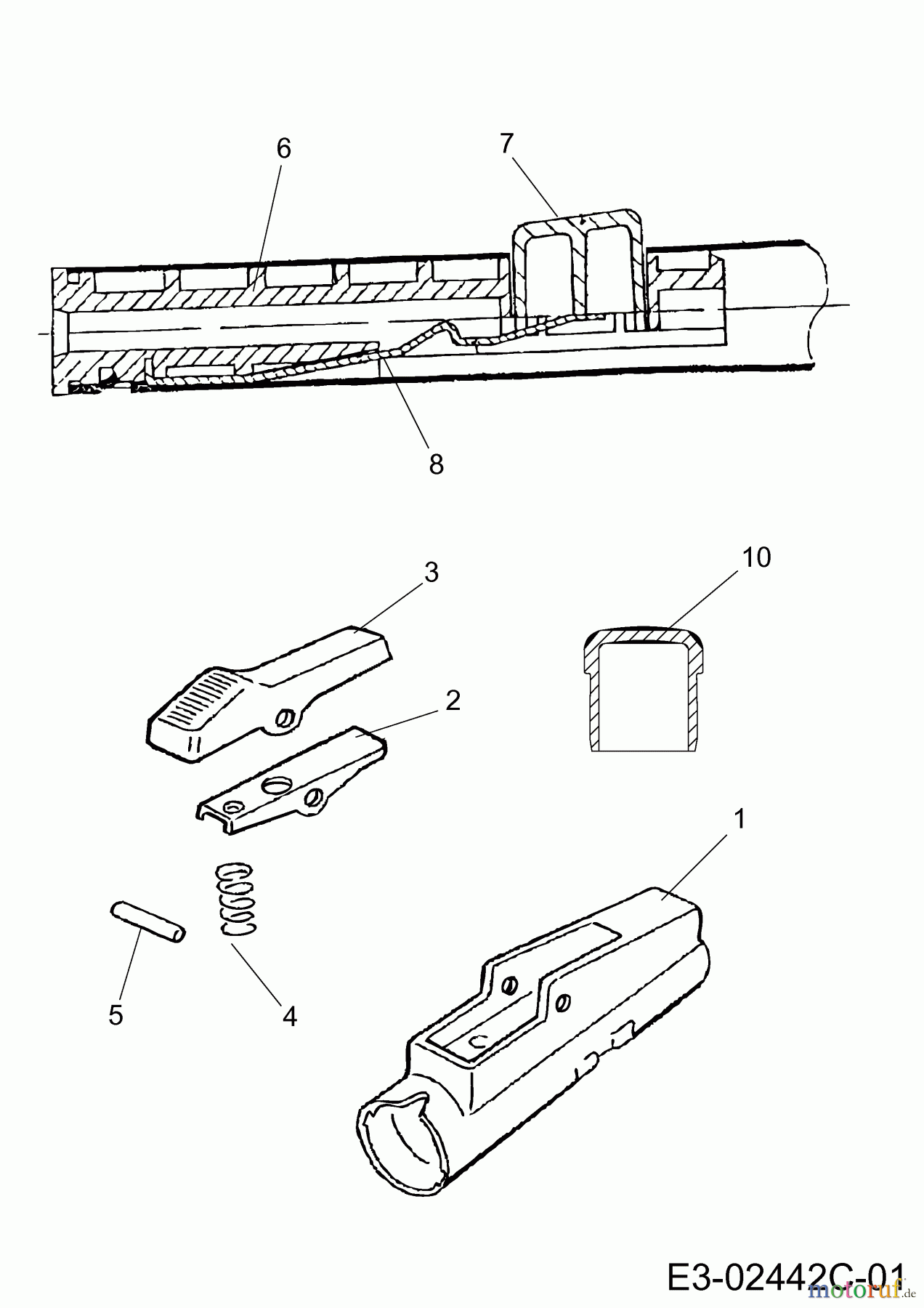 6
7
8
3
10
2
1
5
4
E3-02442C-01
motoruf.de