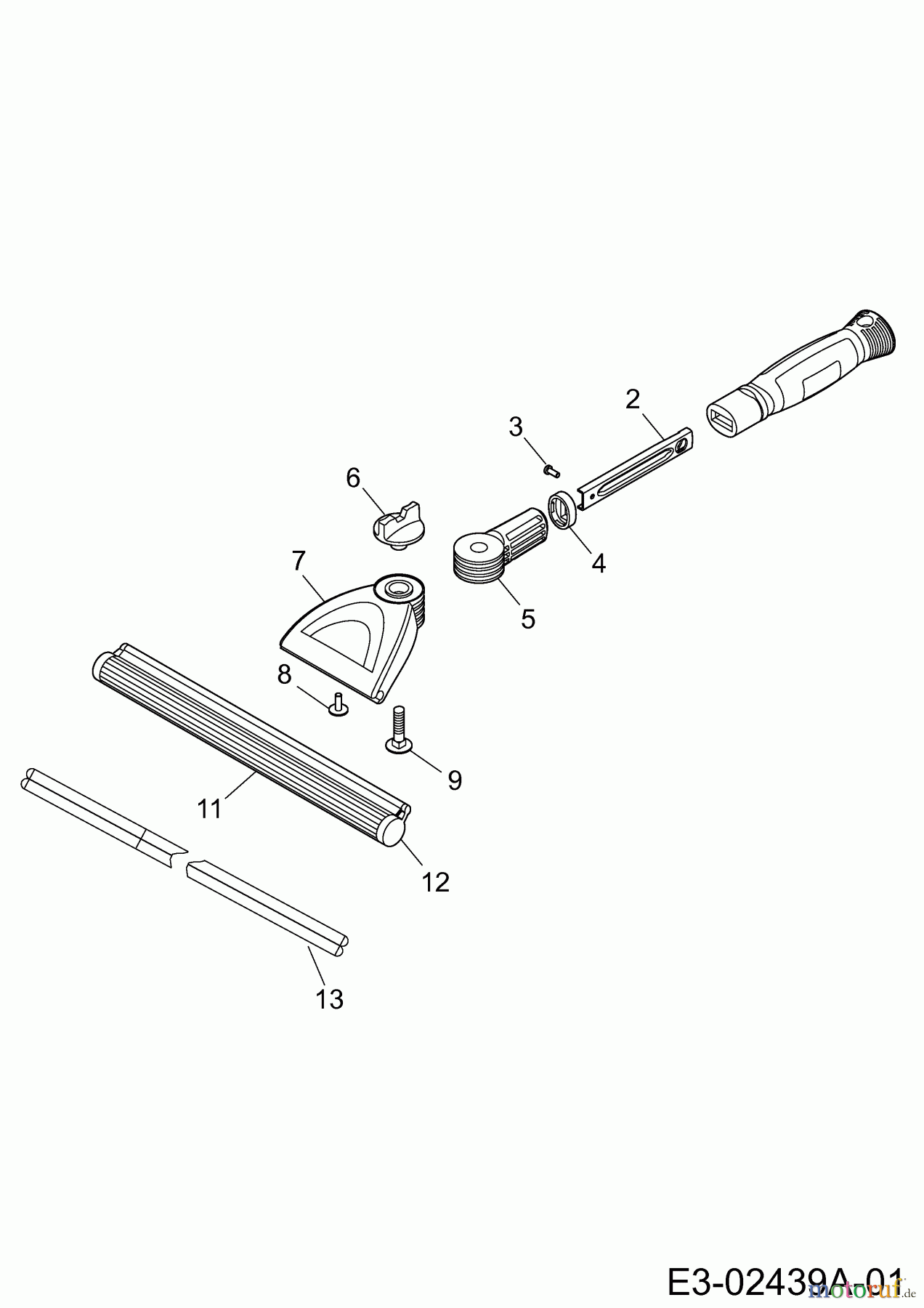 2
3
6
4
7
5
8
9
11
12
13

E3-02439A-01

motoruf.de